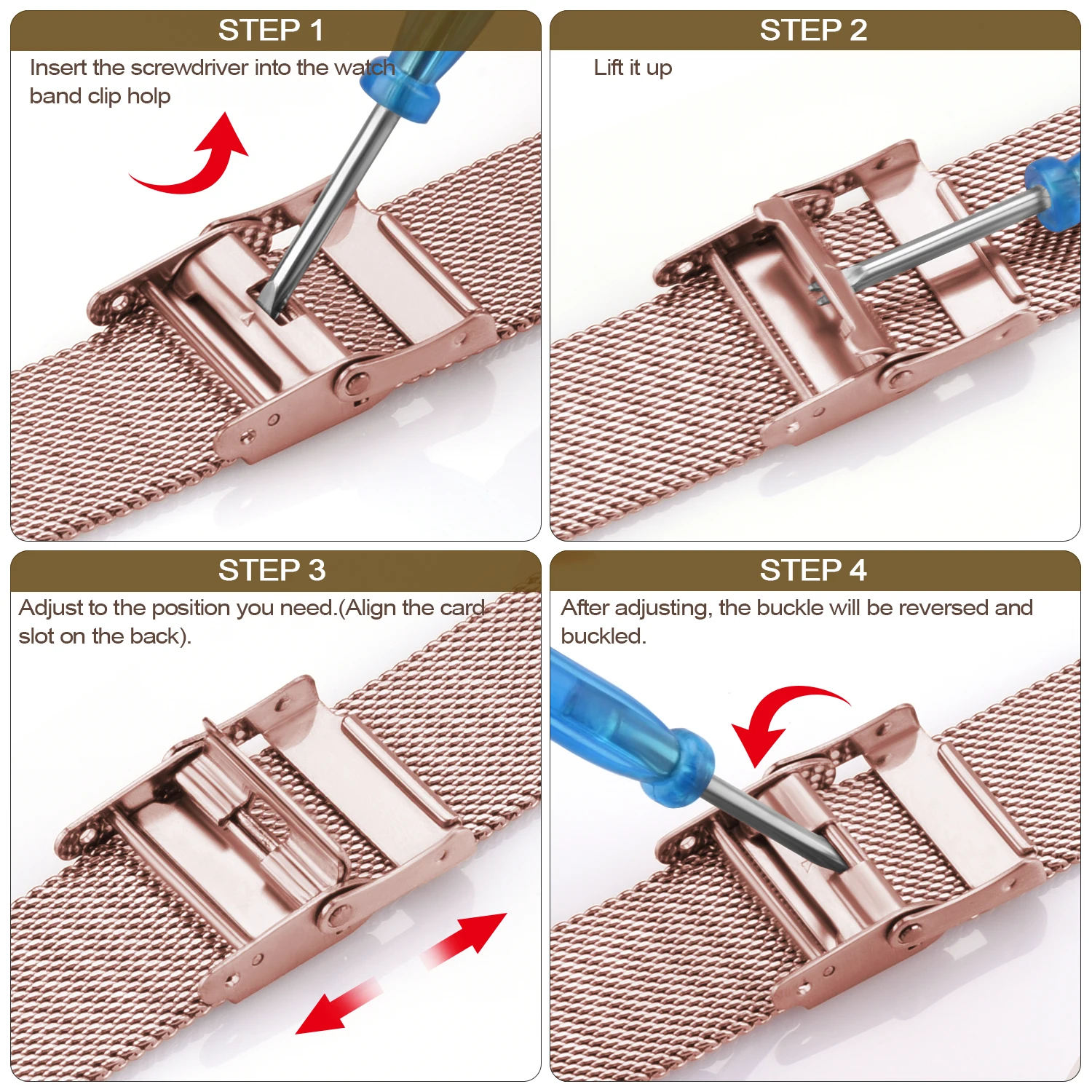 STEP 1

Insert the screwdriver into the watch band clip holp

STEP 2

Lift it up

STEP 3

Adjust to the position you need.(Align the card slot on the back).

STEP 4

After adjusting, the buckle will be reversed and buckled.