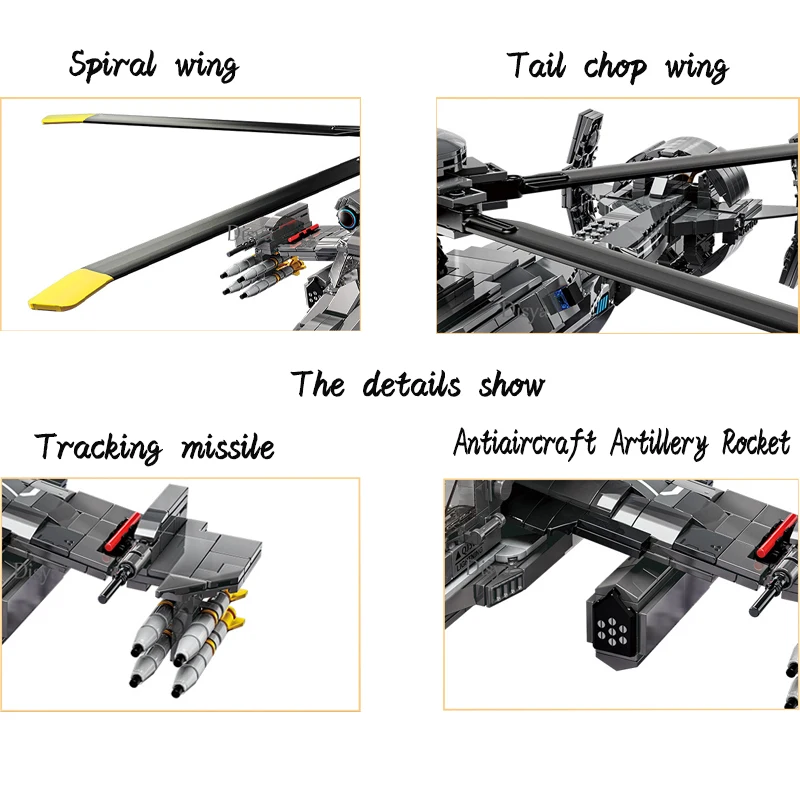 Spiral wing

Tail chop wing

The details show

Tracking missile

Antiaircraft Artillery Rocket