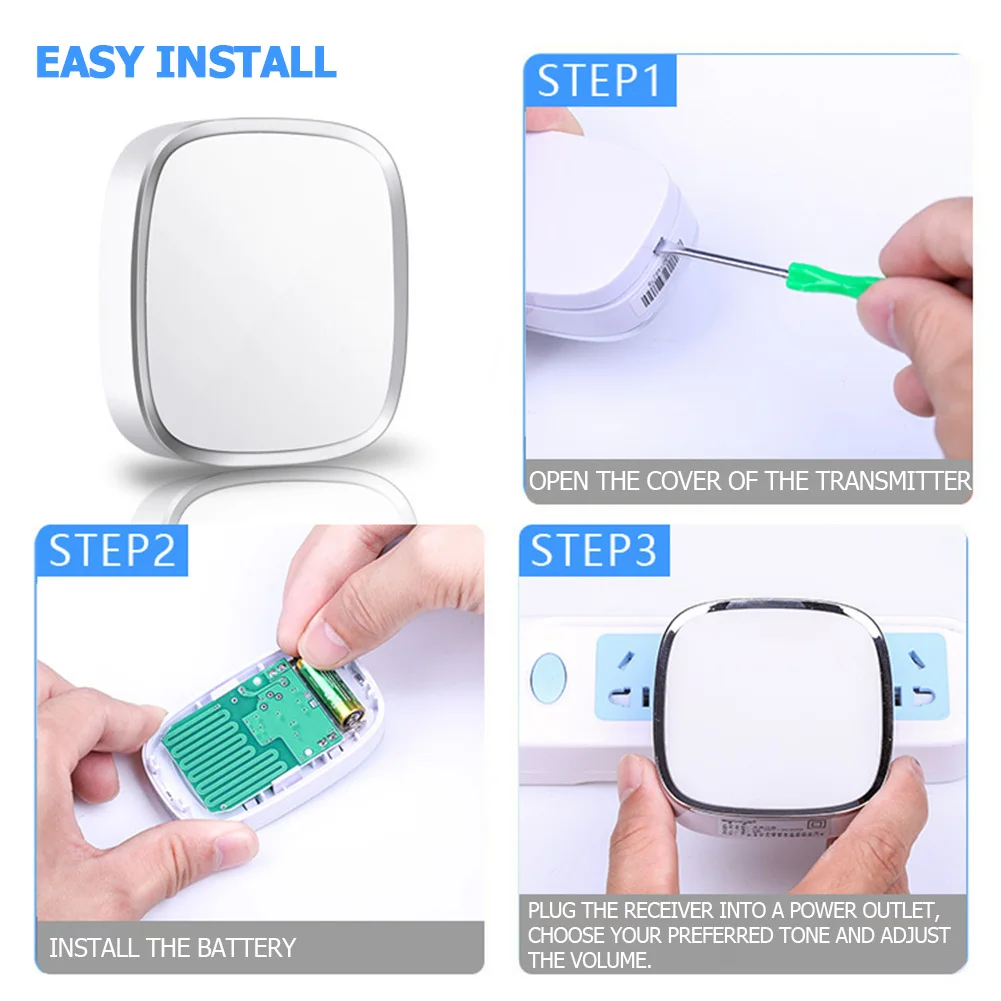 EASY INSTALL

STEP1

OPEN THE COVER OF THE TRANSMITTER

STEP2

INSTALL THE BATTERY

STEP3

PLUG THE RECEIVER INTO A POWER OUTLET, CHOOSE YOUR PREFERRED TONE AND ADJUST THE VOLUME.