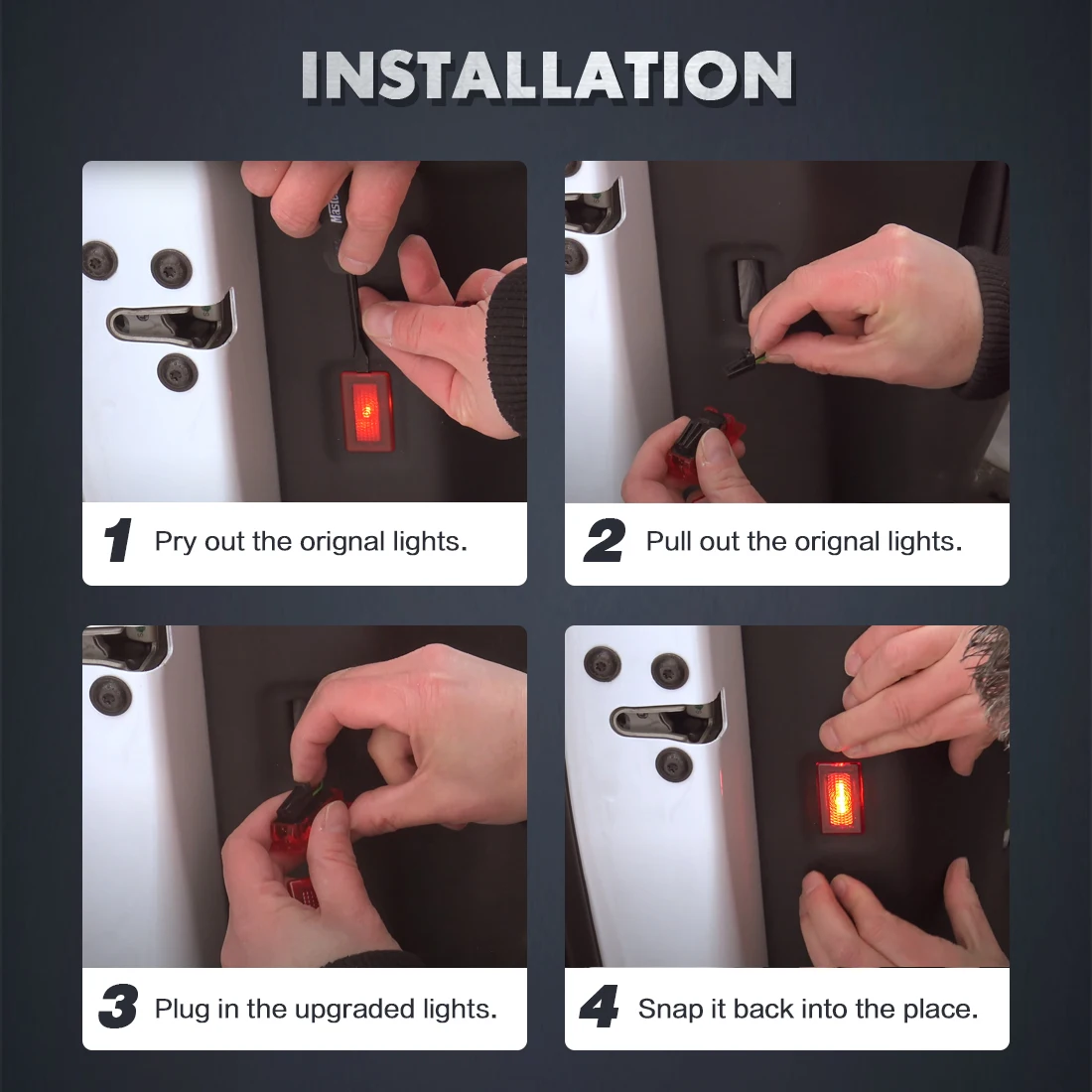 INSTALLATION

1 Pry out the orignal lights.

2 Pull out the orignal lights.

3 Plug in the upgraded lights.

4 Snap it back into the place.