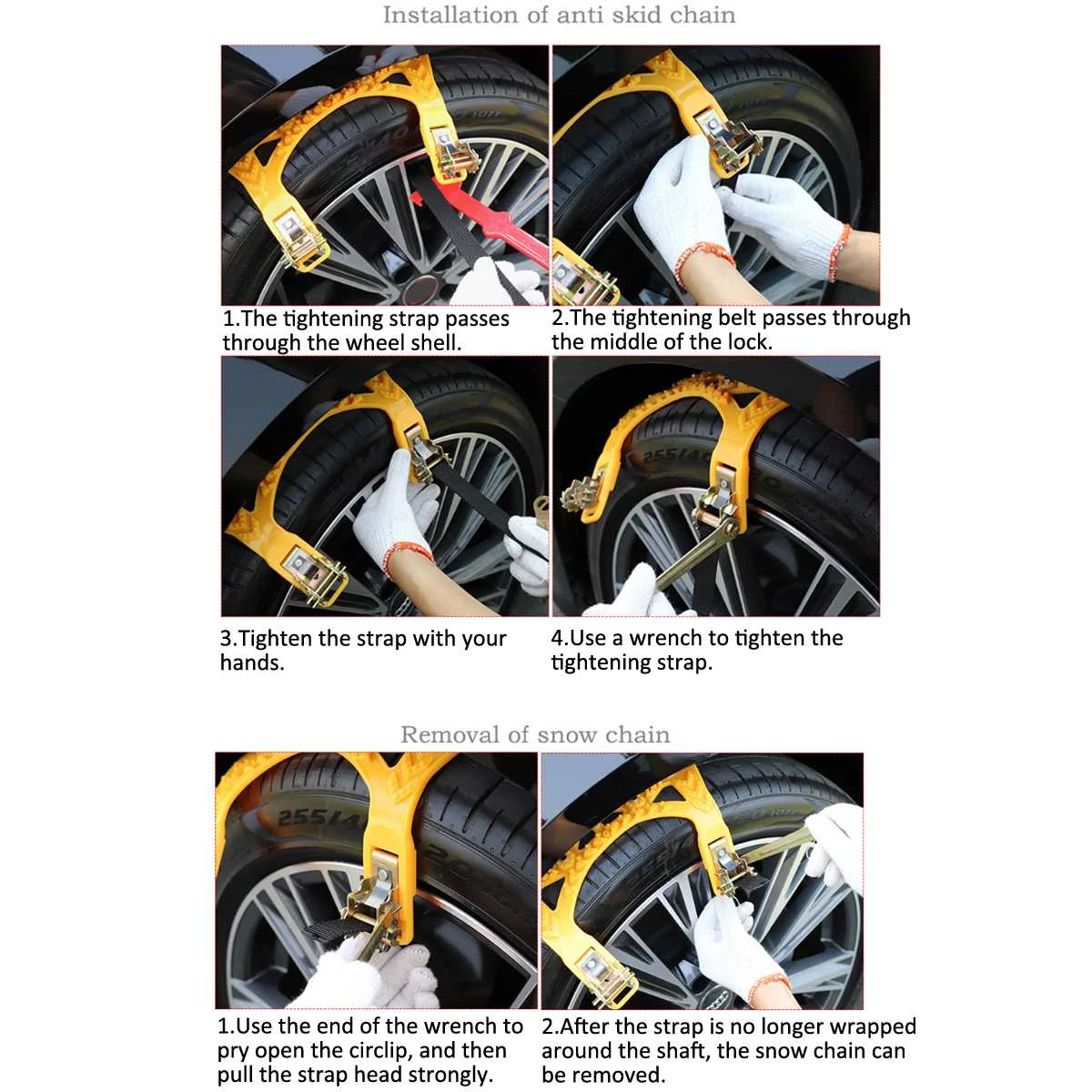 Installation of anti skid chain

1.The tightening strap passes through the wheel shell.

2.The tightening belt passes through the middle of the lock.

3.Tighten the strap with your hands.

4.Use a wrench to tighten the tightening strap.

Removal of snow chain

1.Use the end of the wrench to pry open the circlip, and then pull the strap head strongly.

2.After the strap is no longer wrapped around the shaft, the snow chain can be removed.