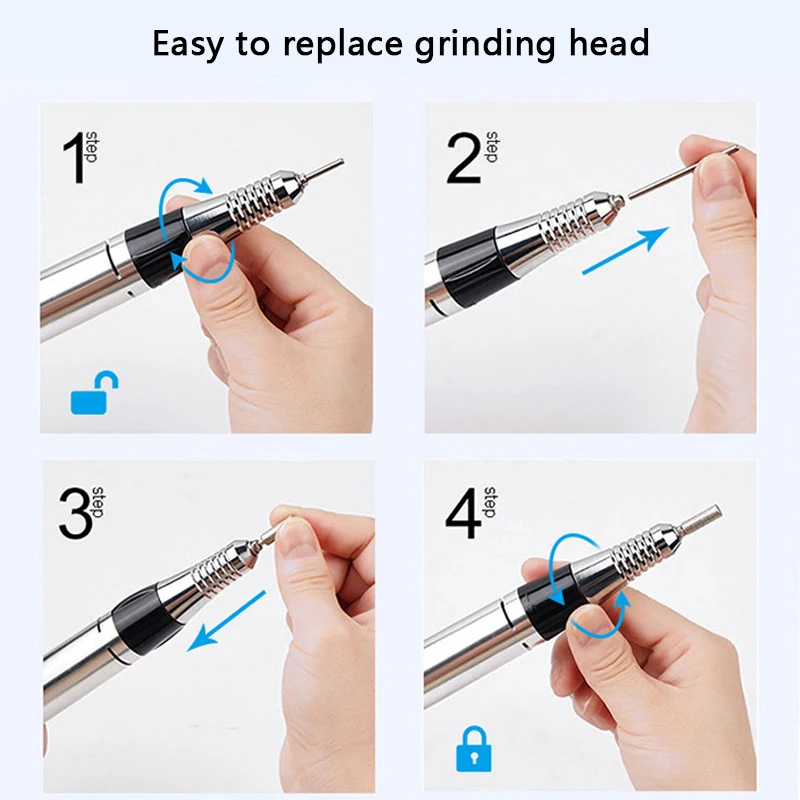 Easy to replace grinding head

1 step

2 step

3 step

4 step