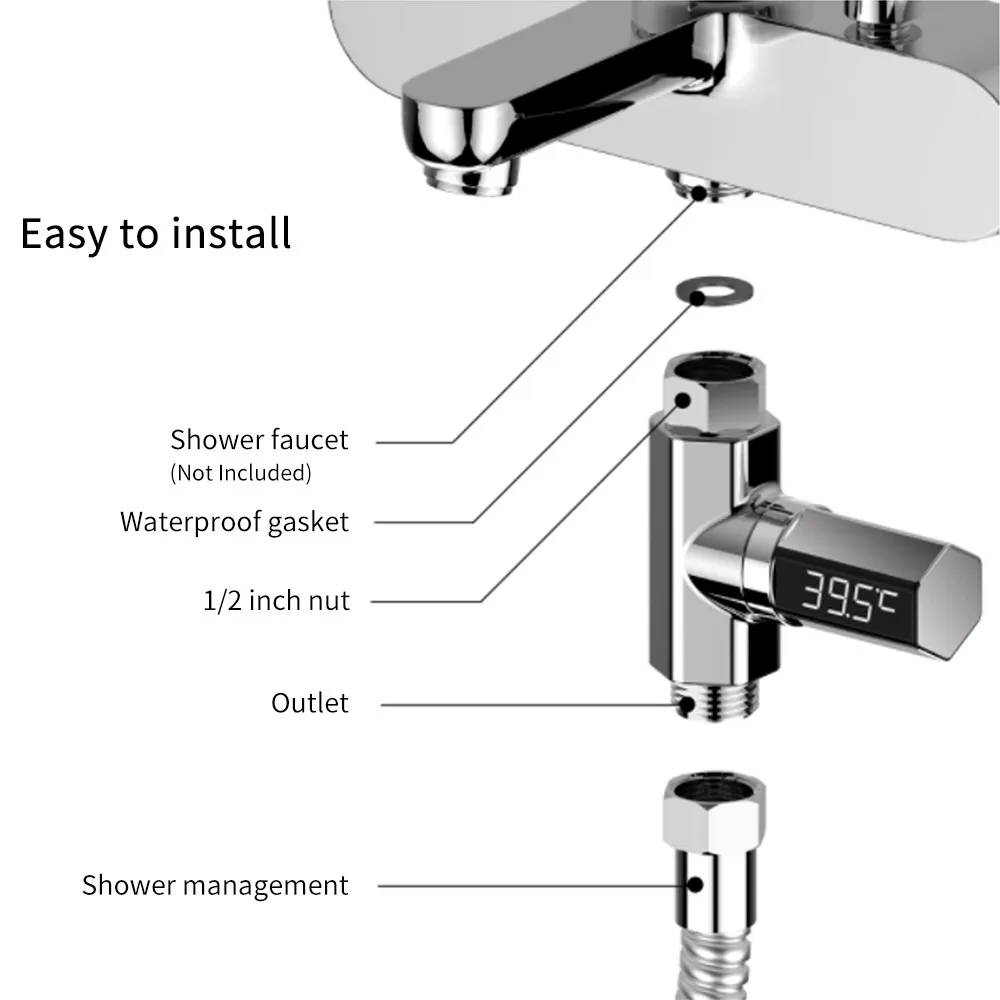 Easy to install

Shower faucet
(Not Included)

Waterproof gasket

1/2 inch nut

39.5°C

Outlet

Shower management