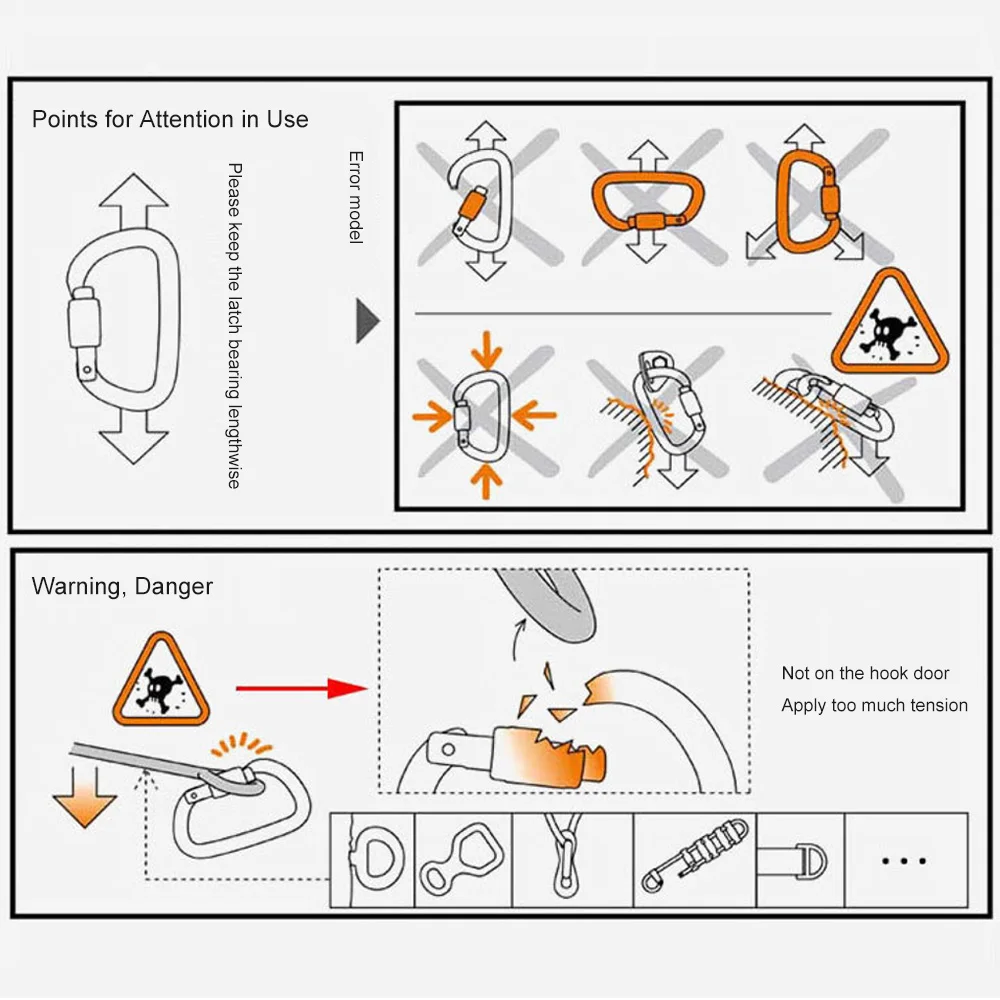 Points for Attention in Use

Please keep the latch bearing lengthwise

Error model

Warning, Danger

Not on the hook door

Apply too much tension

...