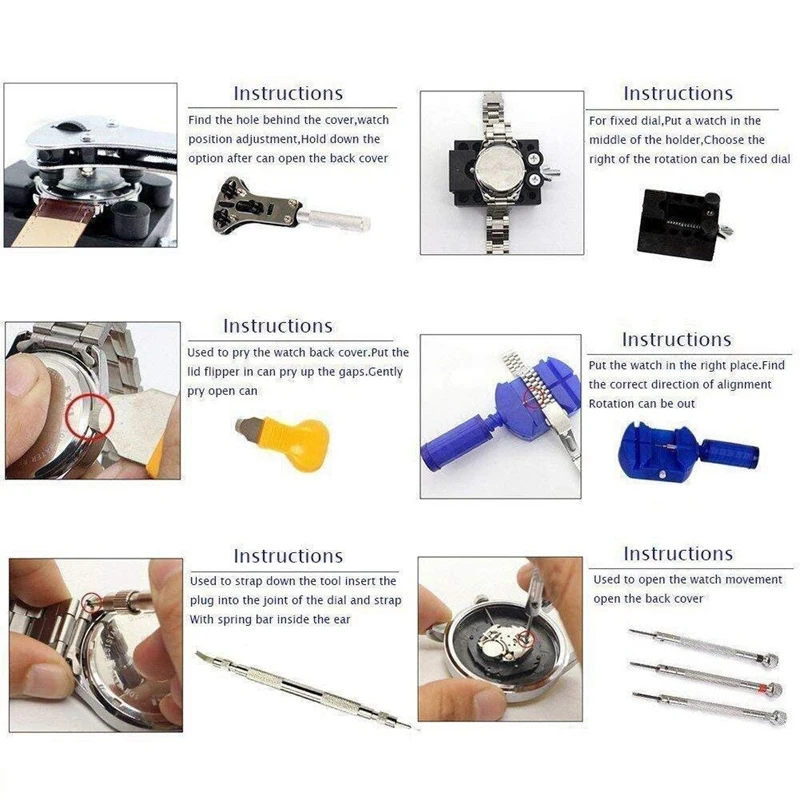 Instructions

Find the hole behind the cover,watch position adjustment,Hold down the option after can open the back cover

Instructions

For fixed dial,Put a watch in the middle of the holder,Choose the right of the rotation can be fixed dial

Instructions

Used to pry the watch back cover.Put the lid flipper in can pry up the gaps.Gently pry open can

Instructions

Put the watch in the right place.Find the correct direction of alignment Rotation can be out

Instructions

Used to strap down the tool insert the plug into the joint of the dial and strap With spring bar inside the ear

Instructions

Used to open the watch movement open the back cover