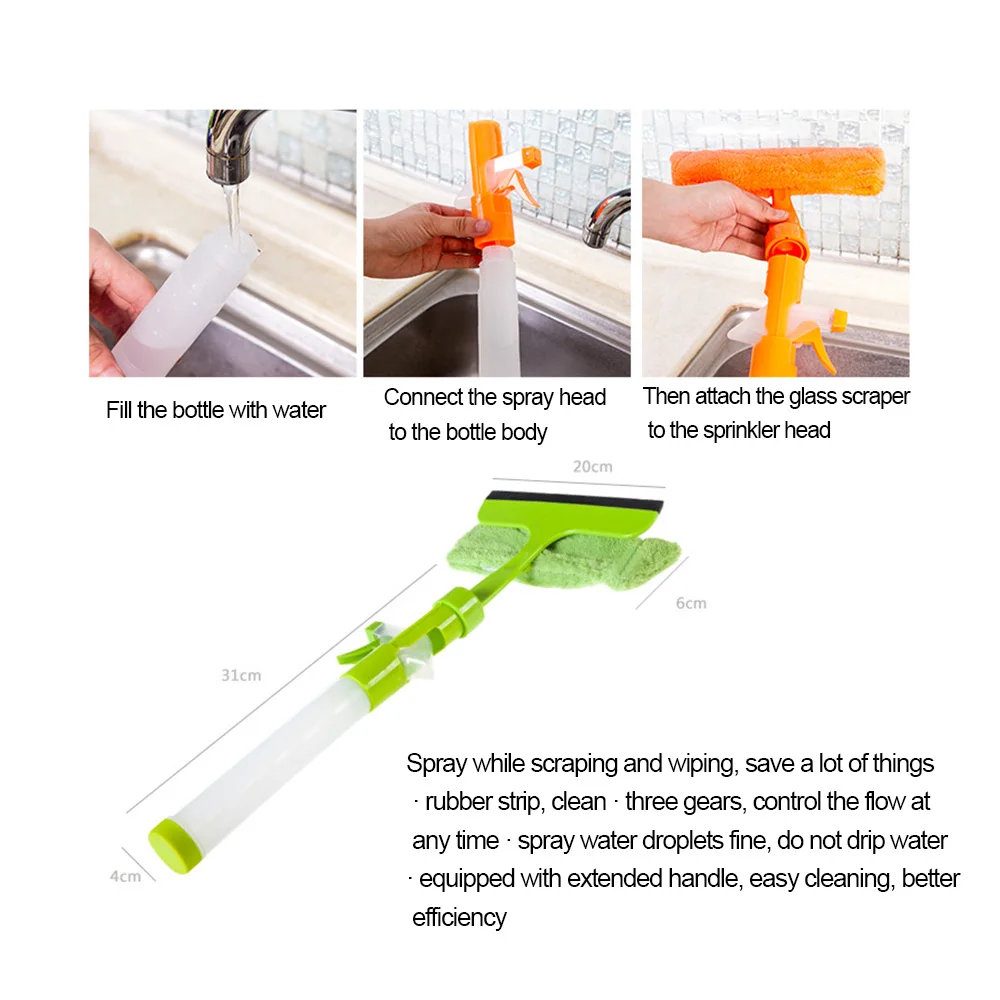 Fill the bottle with water

Connect the spray head to the bottle body

Then attach the glass scraper to the sprinkler head

20cm

6cm

31cm

4cm

Spray while scraping and wiping, save a lot of things · rubber strip, clean · three gears, control the flow at any time · spray water droplets fine, do not drip water · equipped with extended handle, easy cleaning, better efficiency