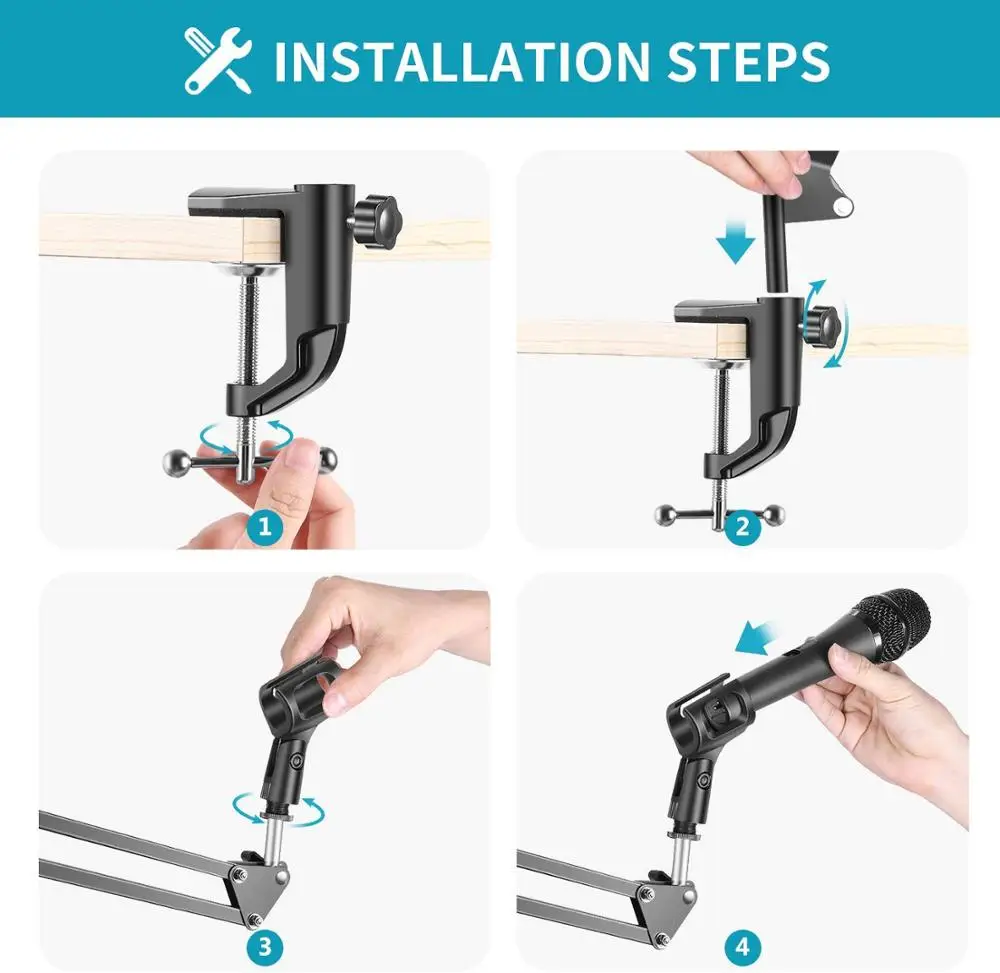 INSTALLATION STEPS

1

2

3

4