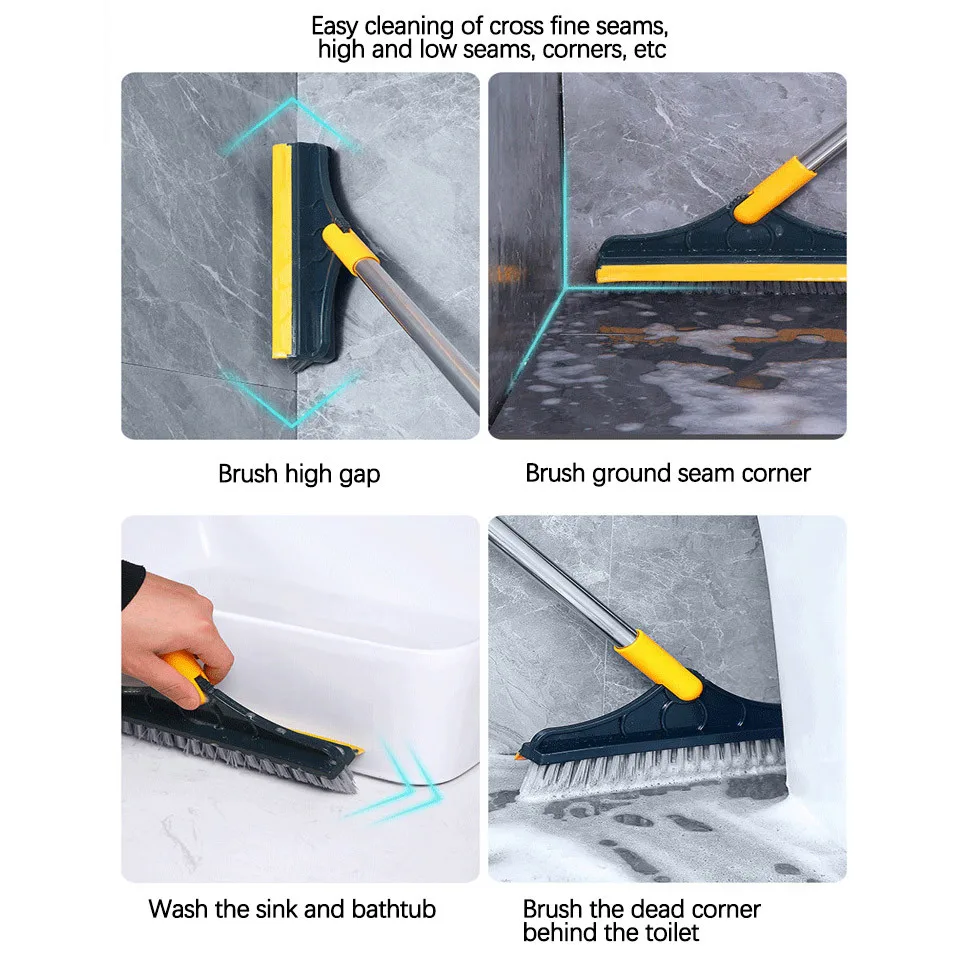 Easy cleaning of cross fine seams, high and low seams, corners, etc

Brush high gap

Brush ground seam corner

Wash the sink and bathtub

Brush the dead corner behind the toilet