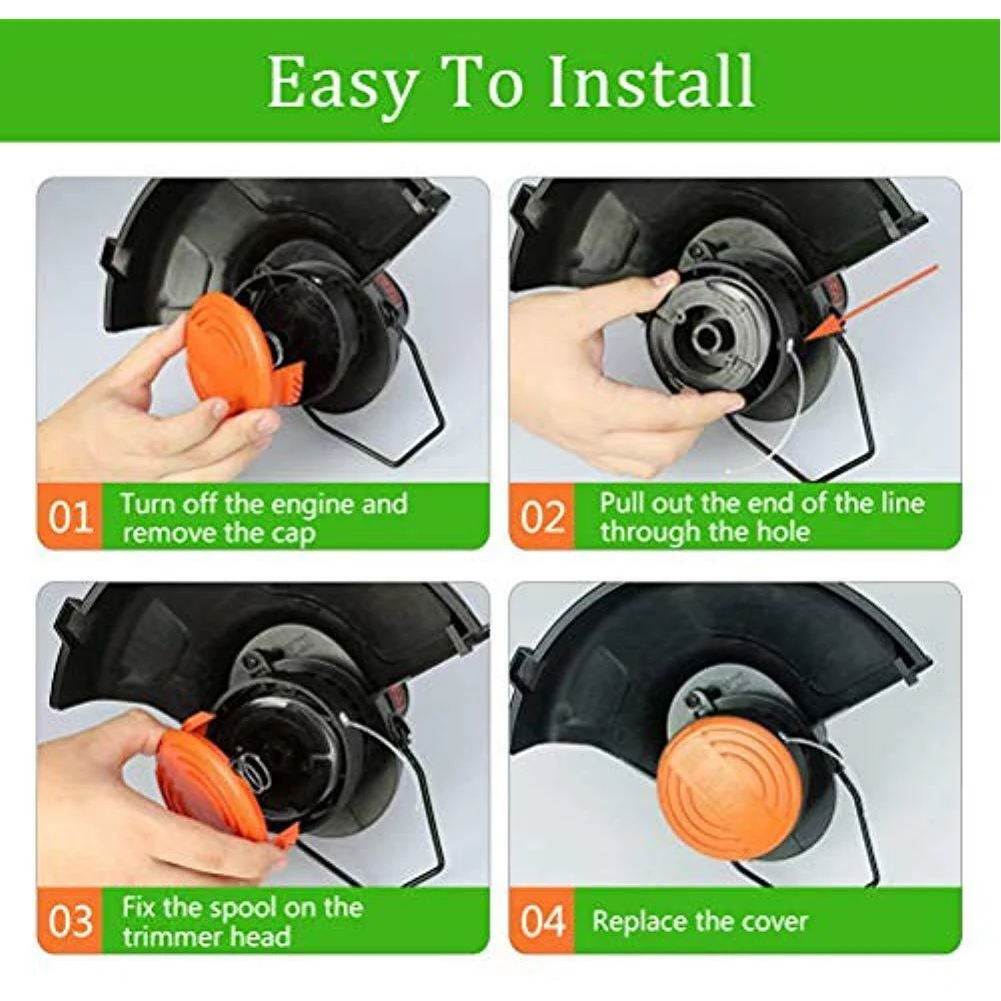 Easy To Install

01 Turn off the engine and remove the cap

02 Pull out the end of the line through the hole

03 Fix the spool on the trimmer head

04 Replace the cover