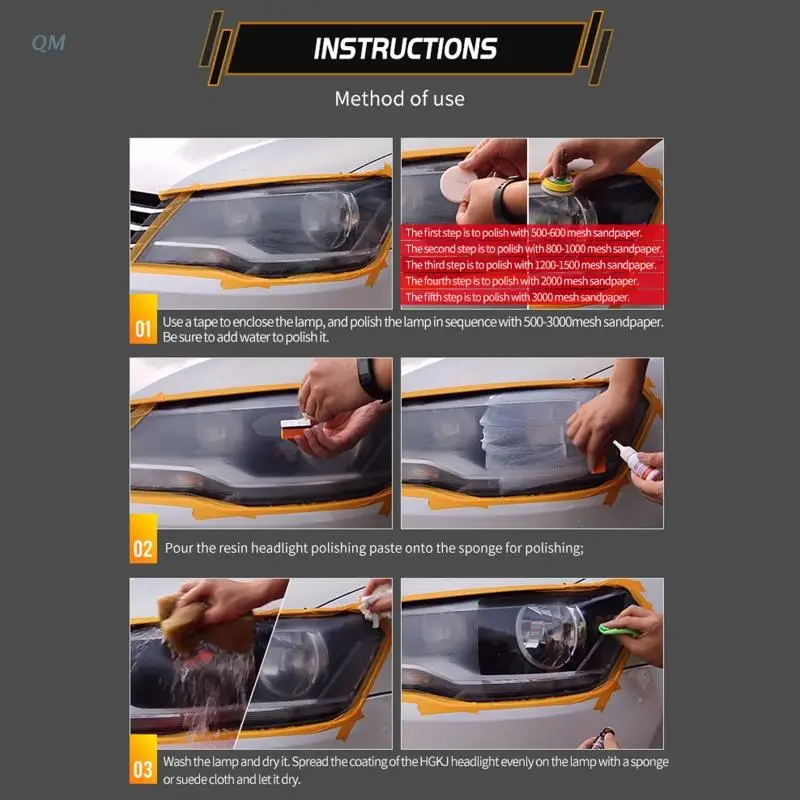 QM

INSTRUCTIONS

Method of use

The first step is to polish with 500-600 mesh sandpaper.
The second step is to polish with 800-1000 mesh sandpaper.
The third step is to polish with 1200-1500 mesh sandpaper.
The fourth step is to polish with 2000 mesh sandpaper.
The fifth step is to polish with 3000 mesh sandpaper.

01 Use a tape to enclose the lamp, and polish the lamp in sequence with 500-3000mesh sandpaper. Be sure to add water to polish it.

02 Pour the resin headlight polishing paste onto the sponge for polishing;

03 Wash the lamp and dry it. Spread the coating of the HGKJ headlight evenly on the lamp with a sponge or suede cloth and let it dry.