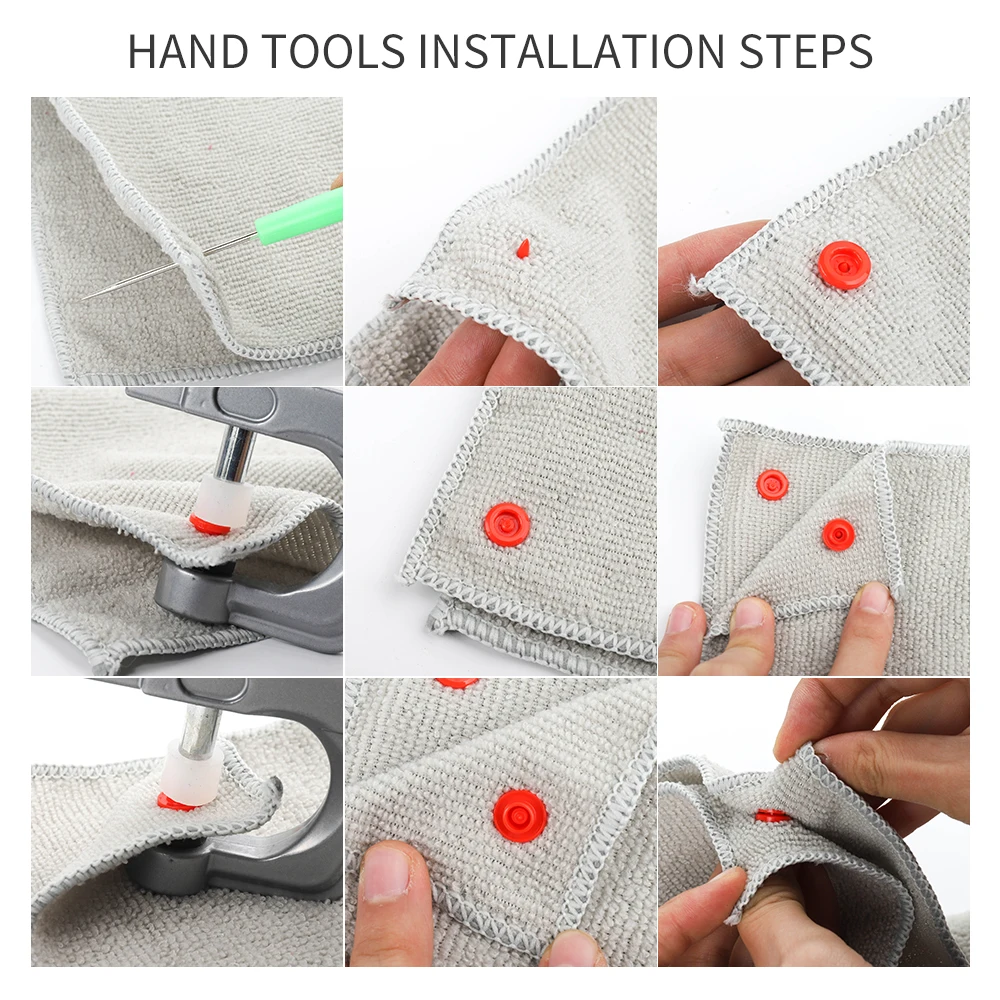 HAND TOOLS INSTALLATION STEPS