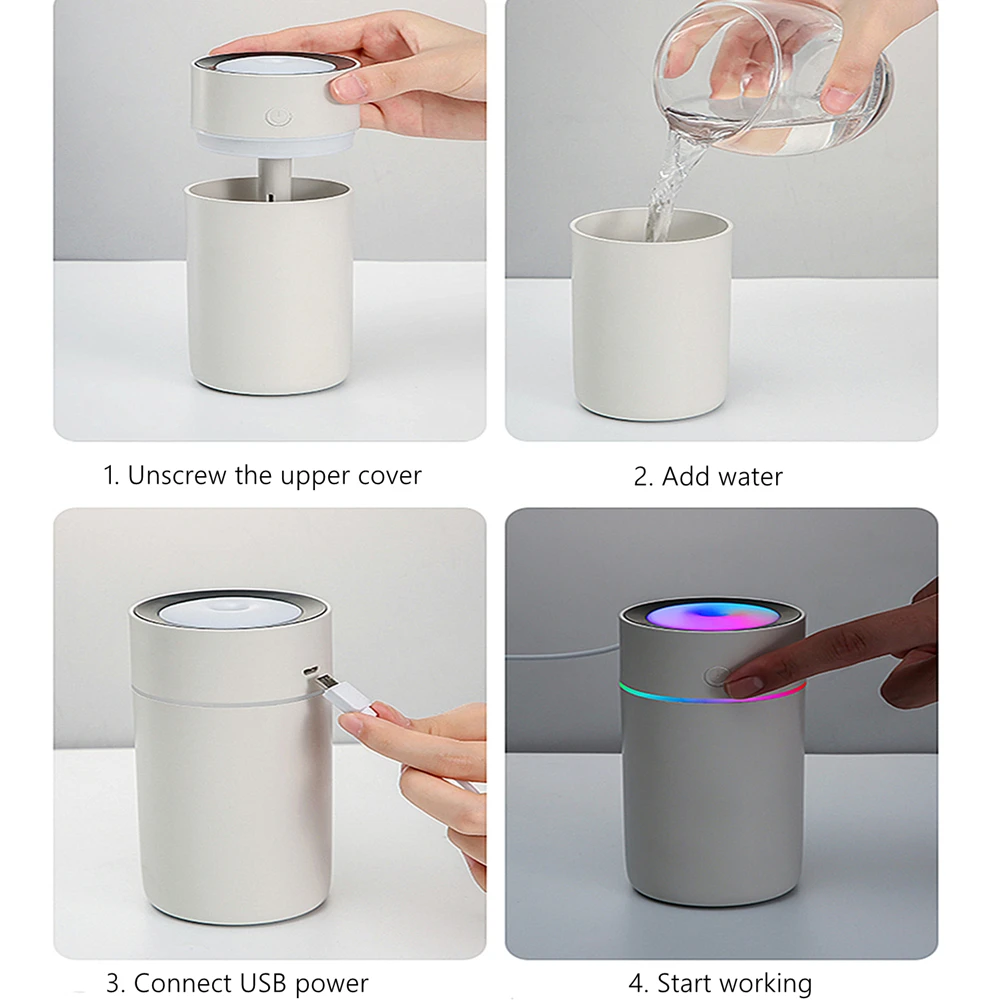 1. Unscrew the upper cover

2. Add water

3. Connect USB power

4. Start working