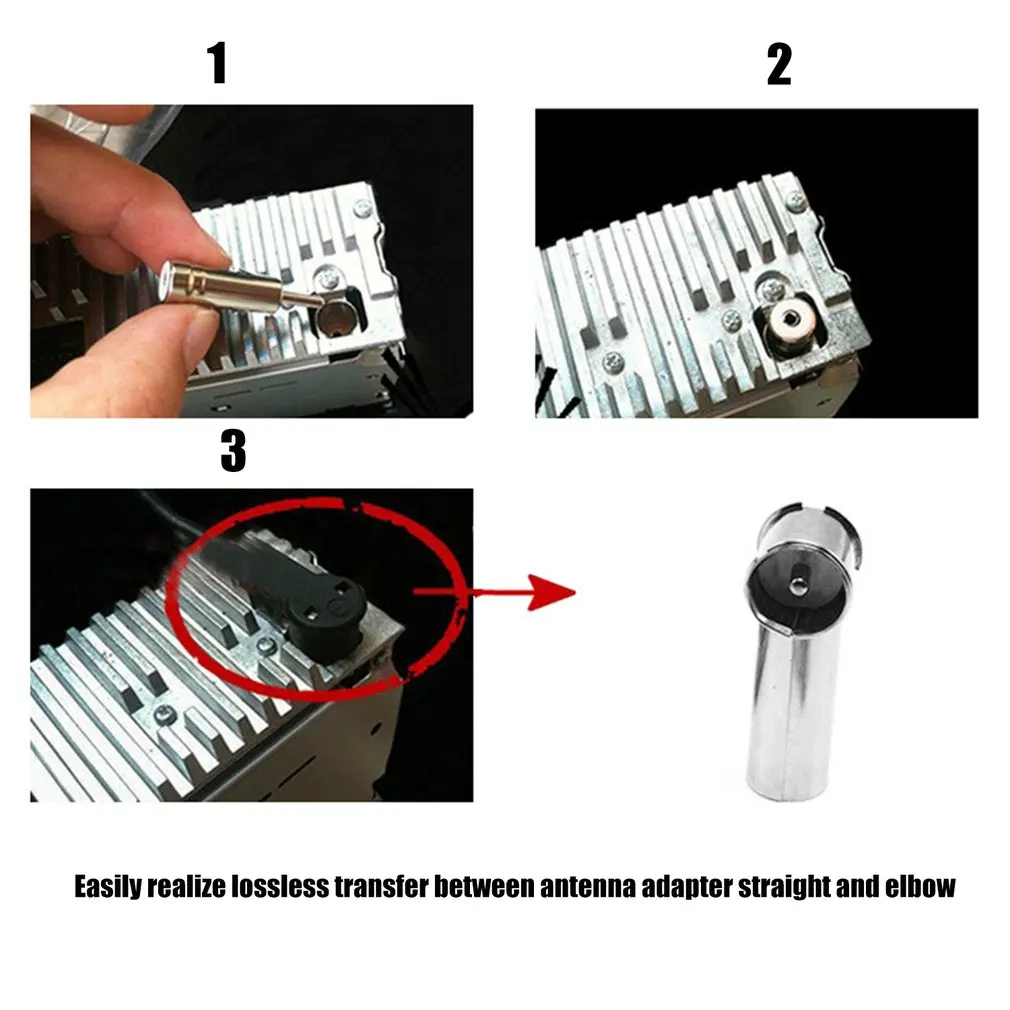 1

2

3

Easily realize lossless transfer between antenna adapter straight and elbow