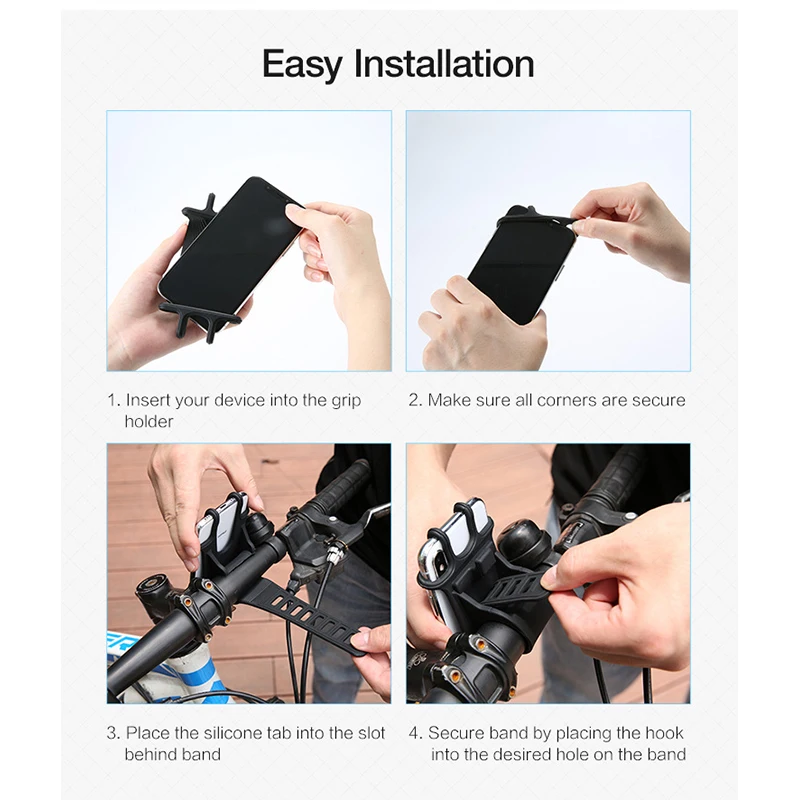 Easy Installation

1. Insert your device into the grip holder

2. Make sure all corners are secure

3. Place the silicone tab into the slot behind band

4. Secure band by placing the hook into the desired hole on the band