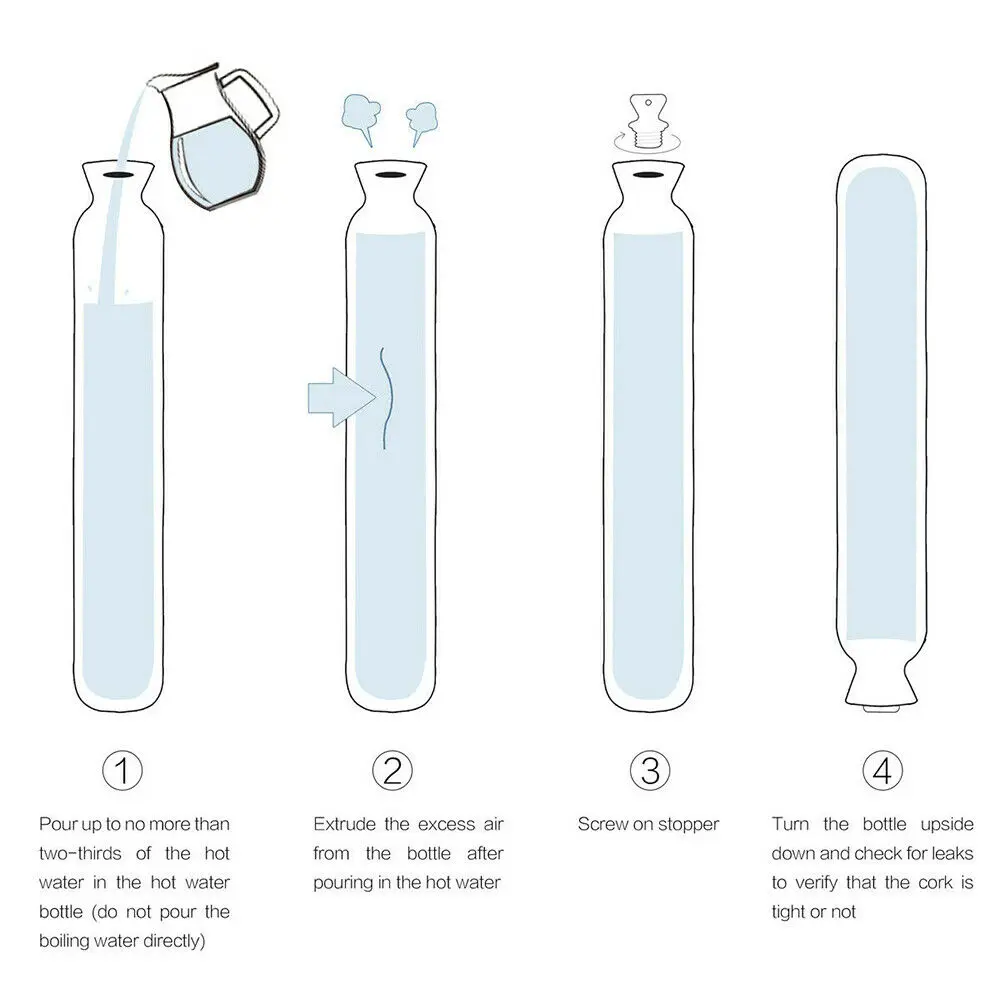 1

Pour up to no more than two-thirds of the hot water in the hot water bottle (do not pour the boiling water directly)

2

Extrude the excess air from the bottle after pouring in the hot water

3

Screw on stopper

4

Turn the bottle upside down and check for leaks to verify that the cork is tight or not