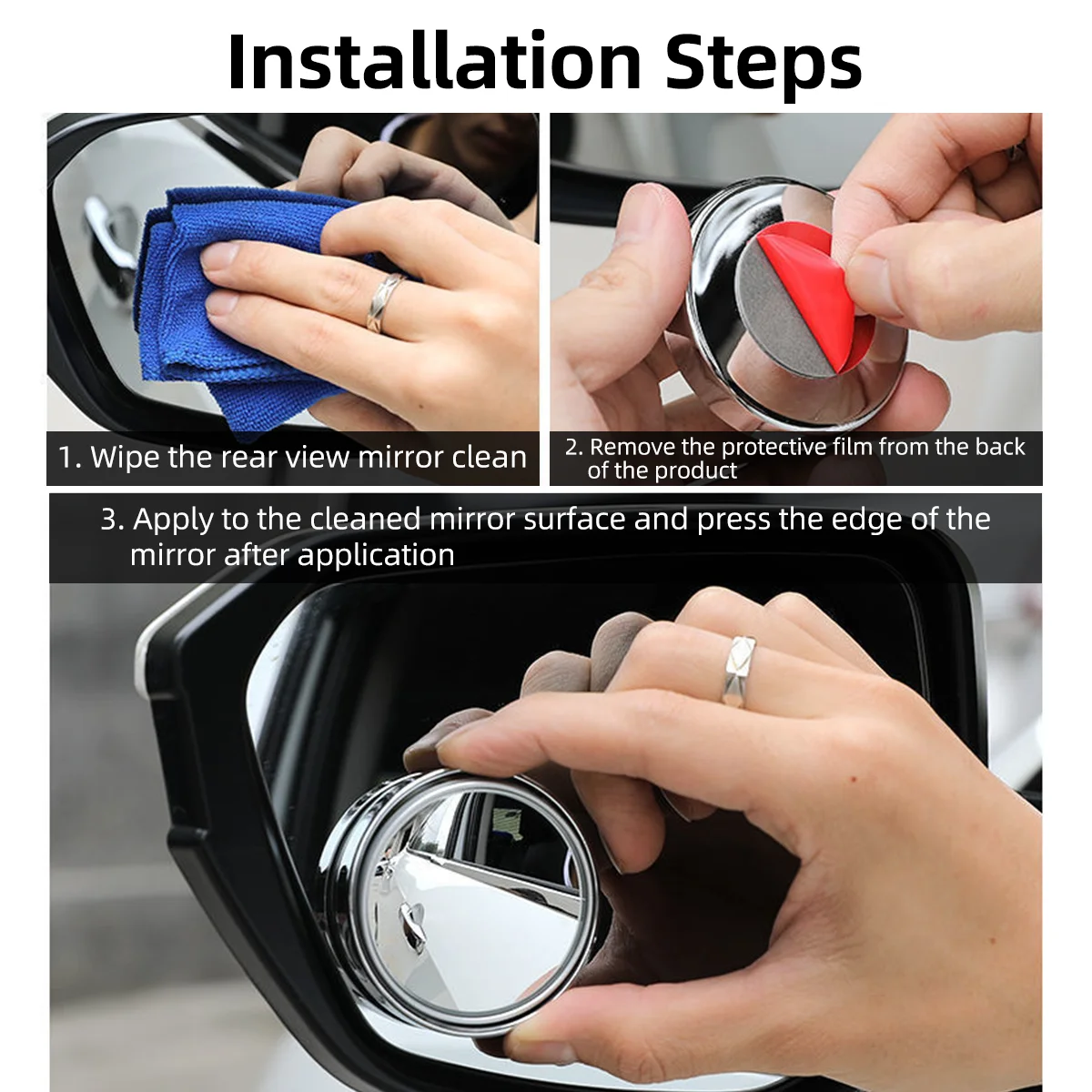 Installation Steps

1. Wipe the rear view mirror clean

2. Remove the protective film from the back of the product

3. Apply to the cleaned mirror surface and press the edge of the mirror after application