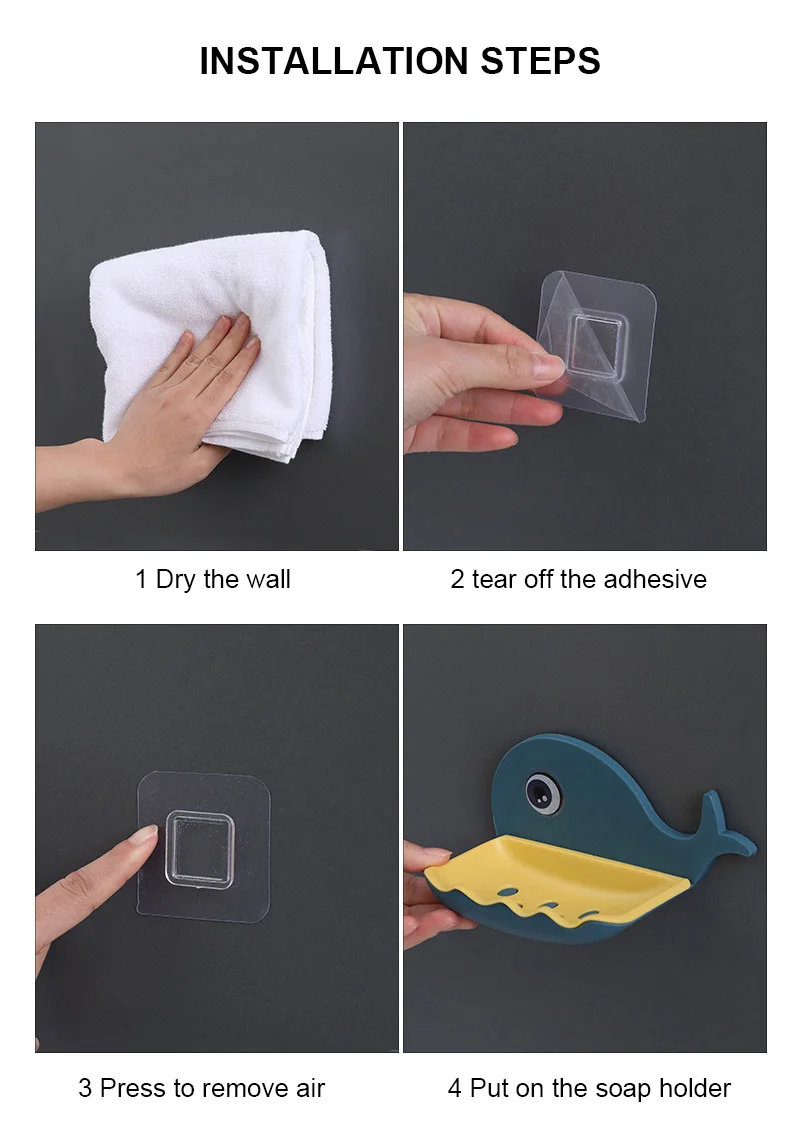 INSTALLATION STEPS

1 Dry the wall

2 tear off the adhesive

3 Press to remove air

4 Put on the soap holder