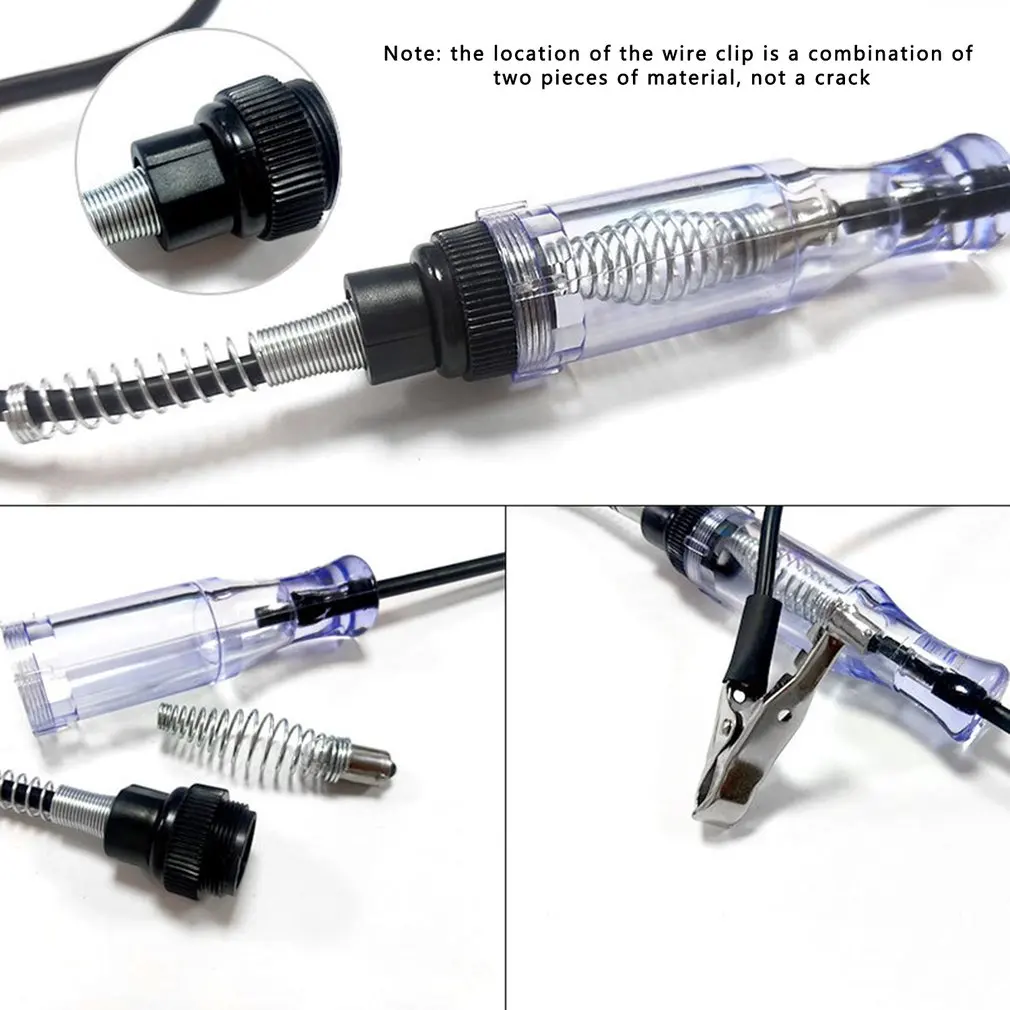 Note: the location of the wire clip is a combination of two pieces of material, not a crack