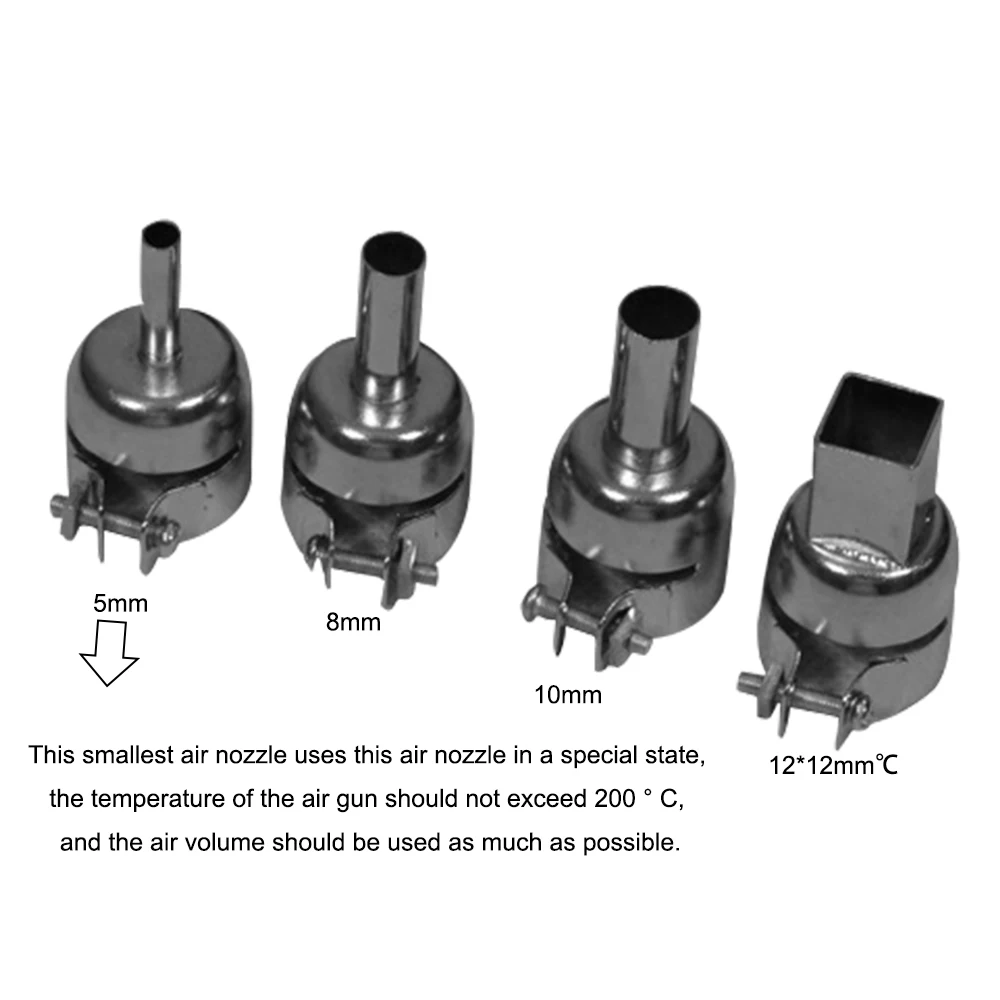 5mm

8mm

10mm

12*12mm℃

This smallest air nozzle uses this air nozzle in a special state, the temperature of the air gun should not exceed 200 ° C, and the air volume should be used as much as possible.