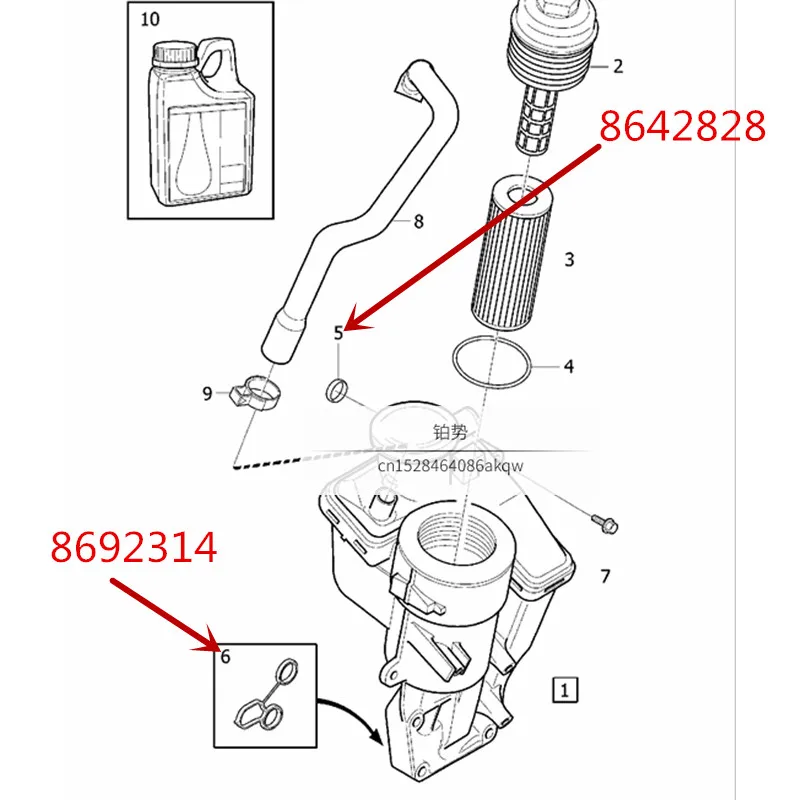 10

2

8642828

8

3

5

4

9

铂势

cn1528464086akqw

8692314

7

6

1