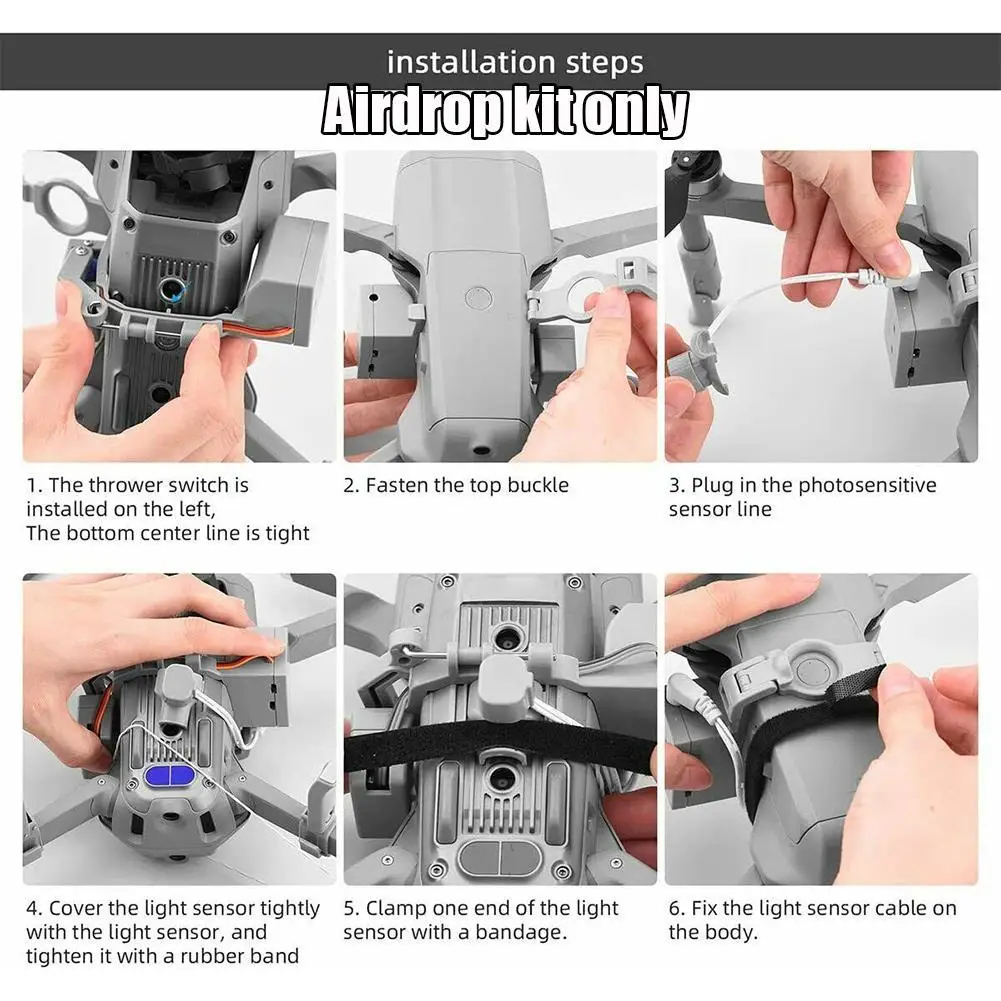 installation steps

Airdrop kit only

1. The thrower switch is installed on the left,
The bottom center line is tight

2. Fasten the top buckle

3. Plug in the photosensitive sensor line

4. Cover the light sensor tightly with the light sensor, and tighten it with a rubber band

5. Clamp one end of the light sensor with a bandage.

6. Fix the light sensor cable on the body.