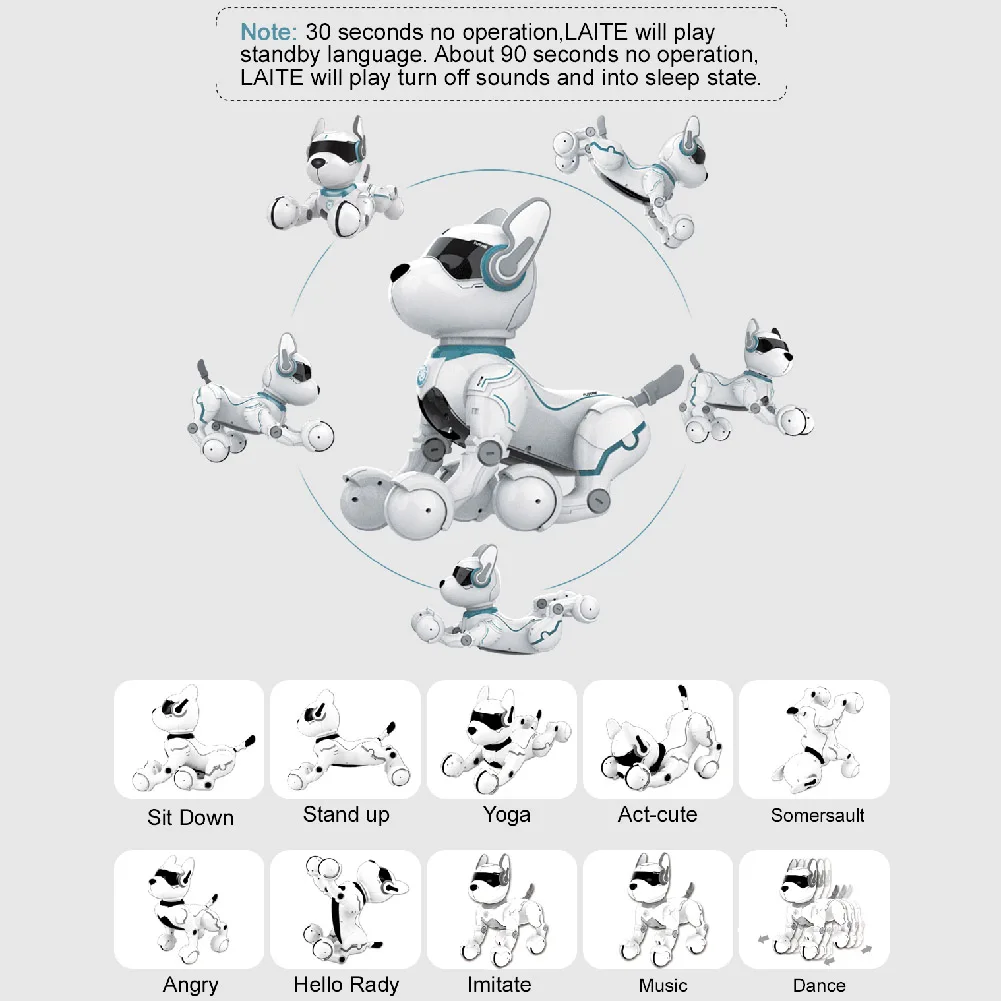 Note: 30 seconds no operation,LAITE will play standby language. About 90 seconds no operation, LAITE will play turn off sounds and into sleep state.

Sit Down
Stand up
Yoga
Act-cute
Somersault

Angry
Hello Rady
Imitate
Music
Dance