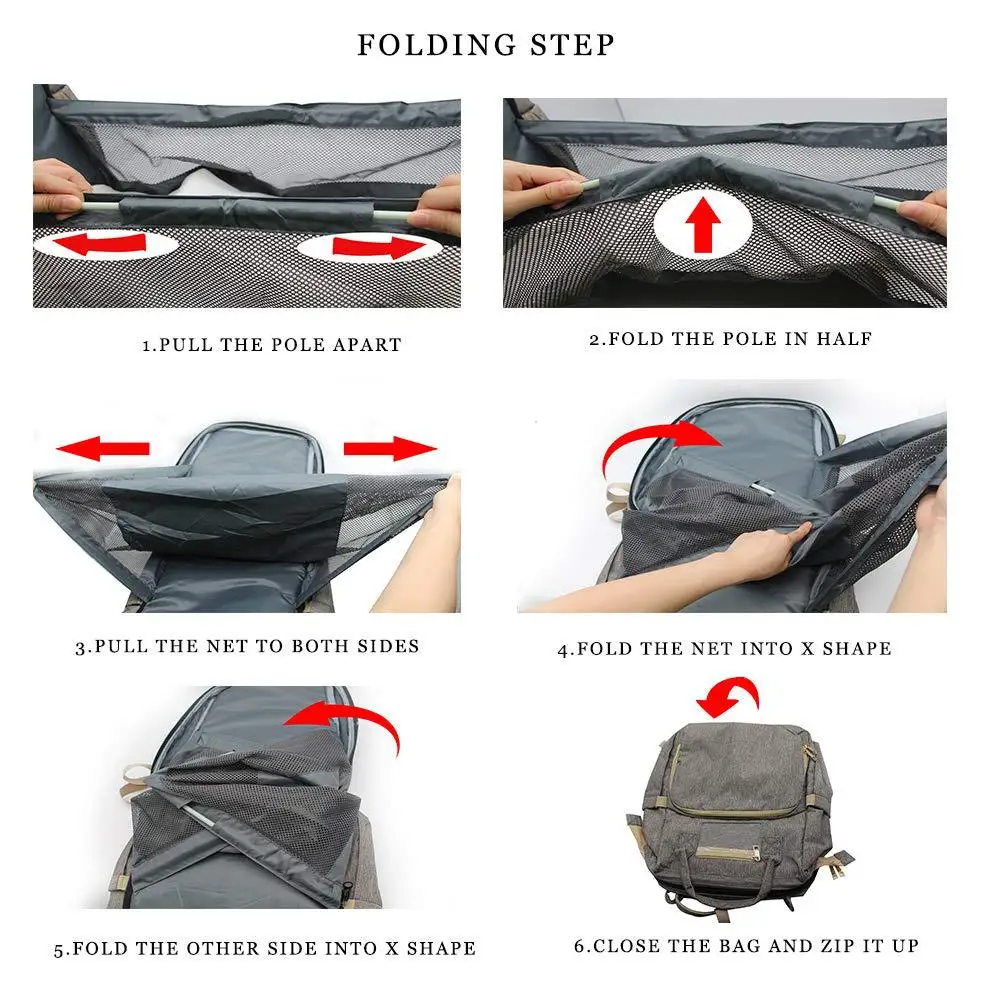 FOLDING STEP

1.PULL THE POLE APART

2.FOLD THE POLE IN HALF

3.PULL THE NET TO BOTH SIDES

4.FOLD THE NET INTO X SHAPE

5.FOLD THE OTHER SIDE INTO X SHAPE

6.CLOSE THE BAG AND ZIP IT UP