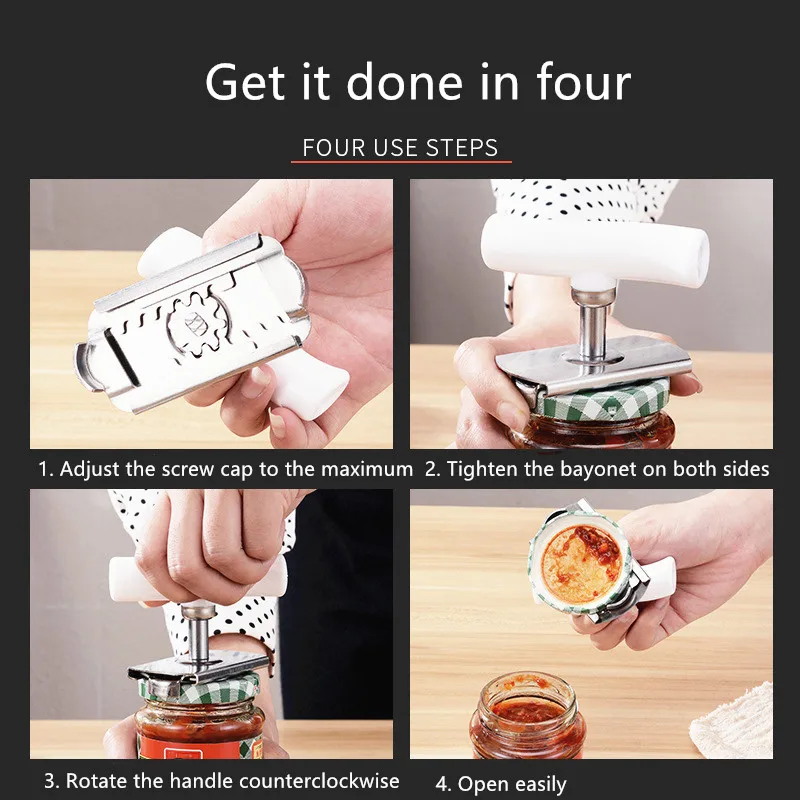 Get it done in four

FOUR USE STEPS

1. Adjust the screw cap to the maximum

2. Tighten the bayonet on both sides

3. Rotate the handle counterclockwise

4. Open easily