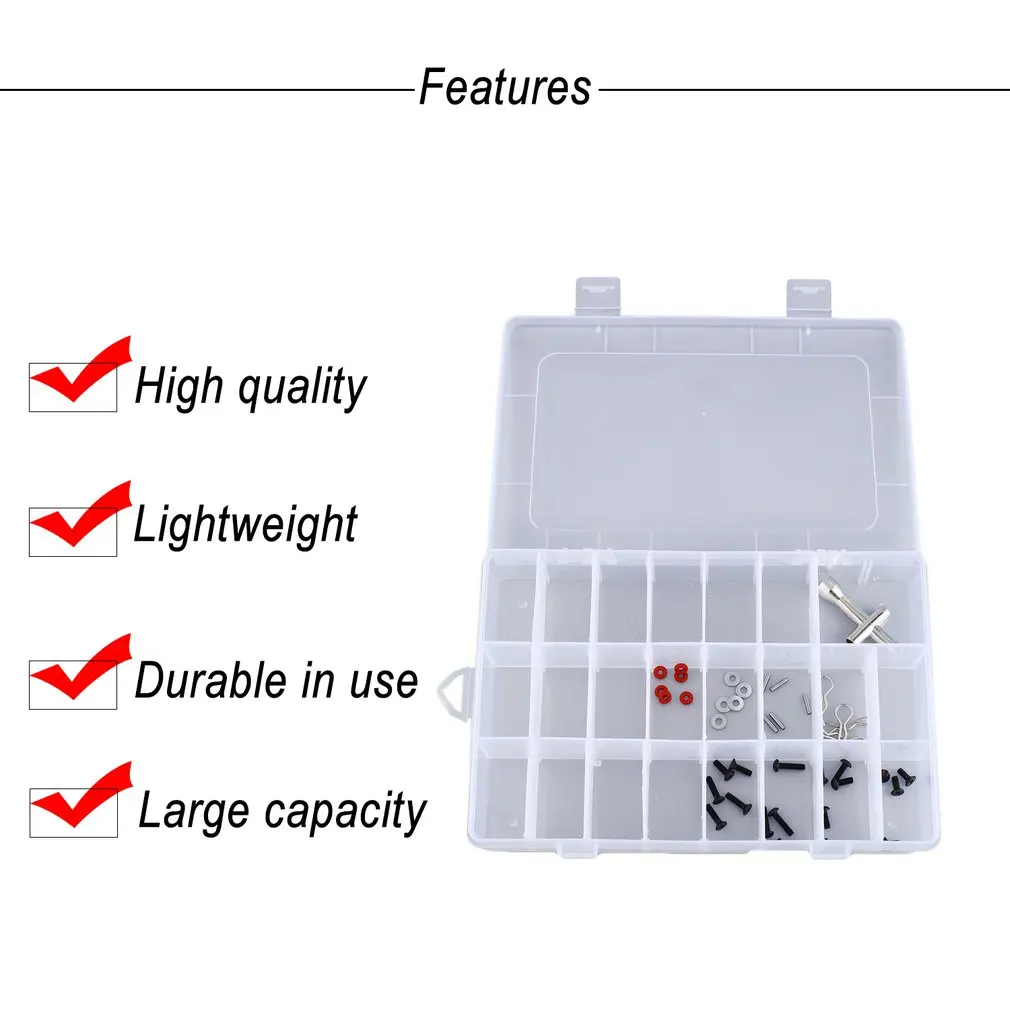 Features

High quality

Lightweight

Durable in use

Large capacity