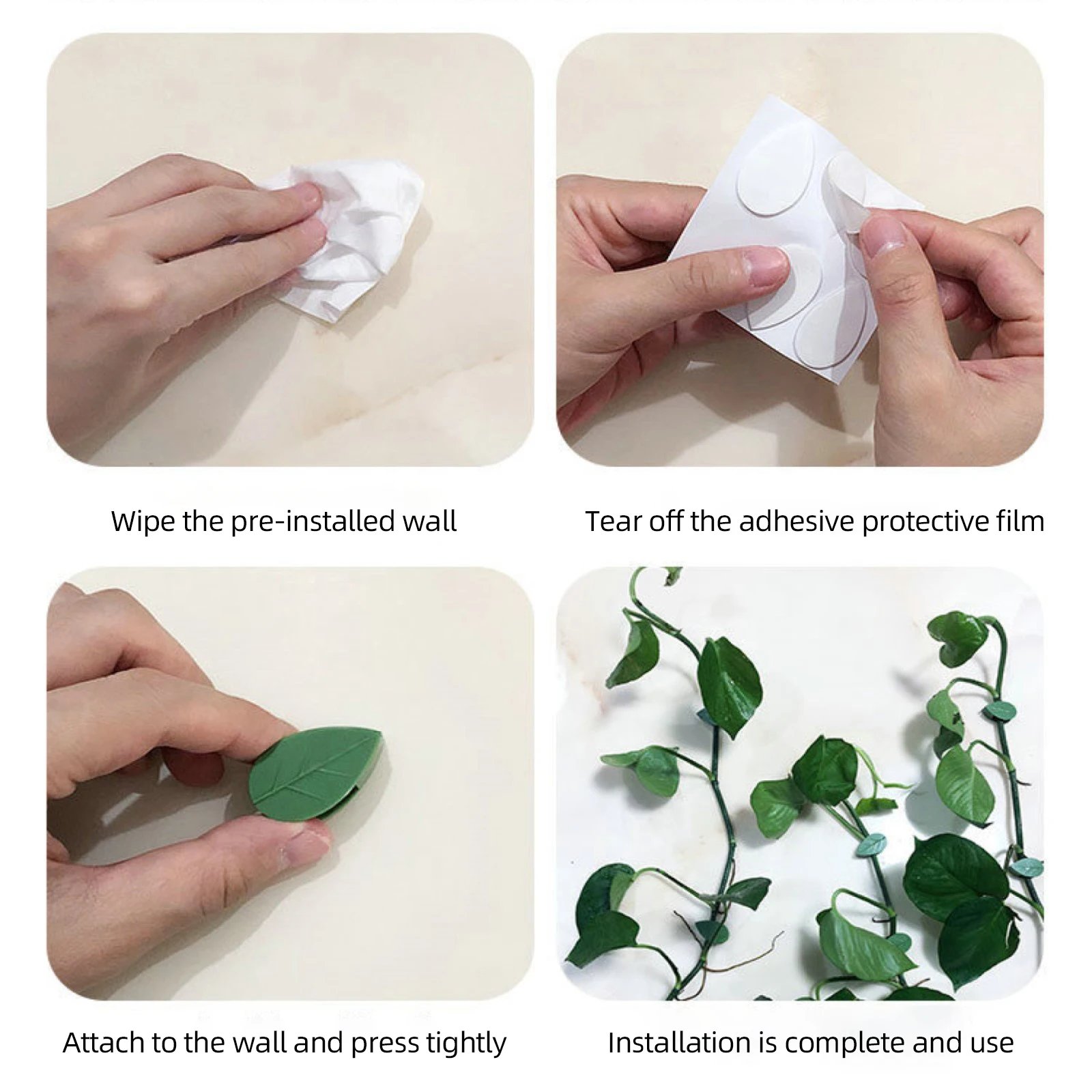 Wipe the pre-installed wall

Tear off the adhesive protective film

Attach to the wall and press tightly

Installation is complete and use