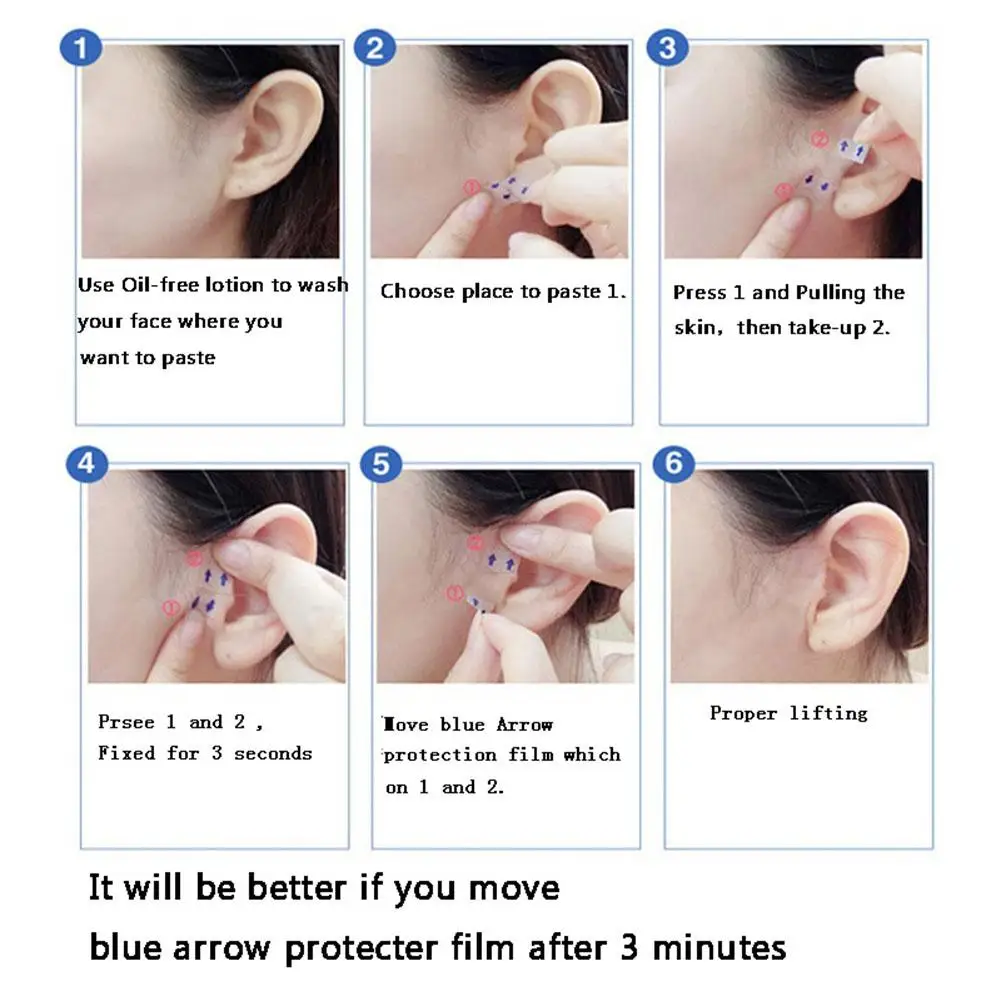 1

Use Oil-free lotion to wash your face where you want to paste

2

Choose place to paste 1.

3

Press 1 and Pulling the skin, then take-up 2.

4

Prsee 1 and 2 , Fixed for 3 seconds

5

Move blue Arrow protection film which on 1 and 2.

6

Proper lifting

It will be better if you move blue arrow protecter film after 3 minutes