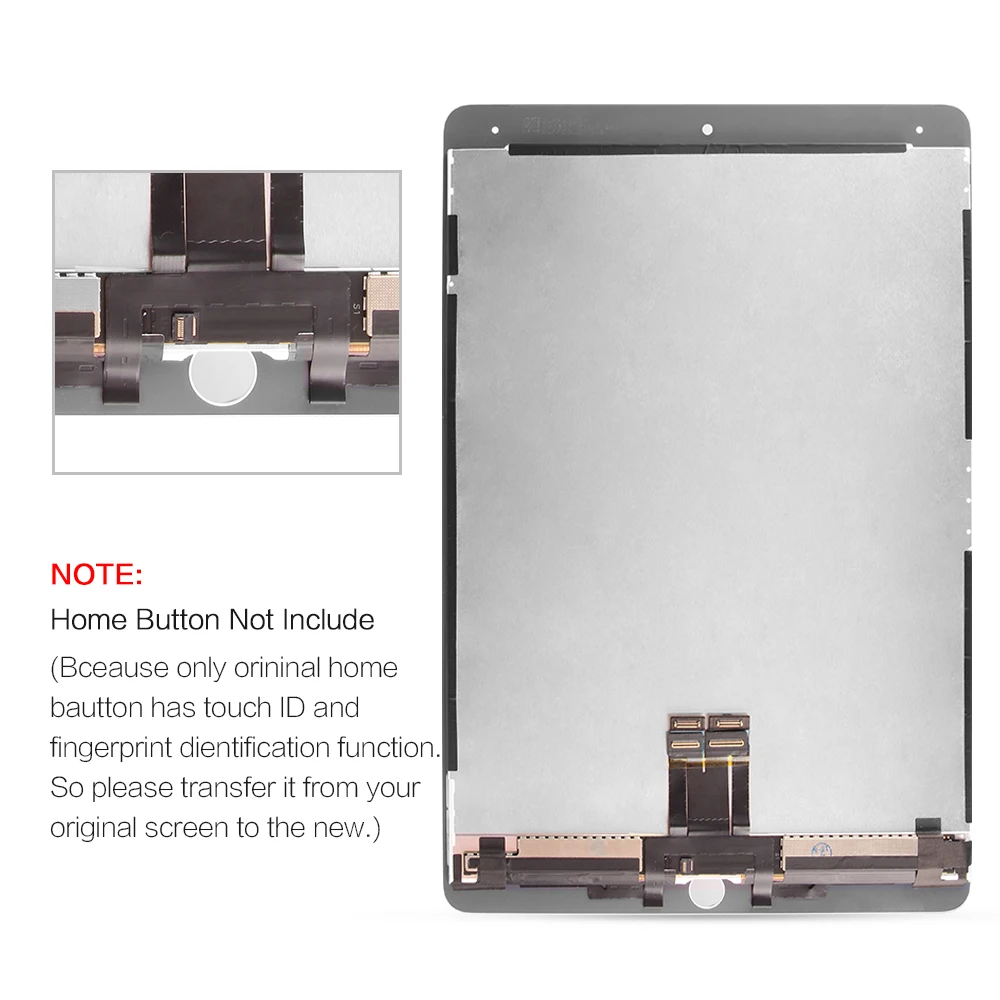 NOTE:
Home Button Not Include
(Bceause only orininal home bautton has touch ID and fingerprint dientification function. So please transfer it from your original screen to the new.)