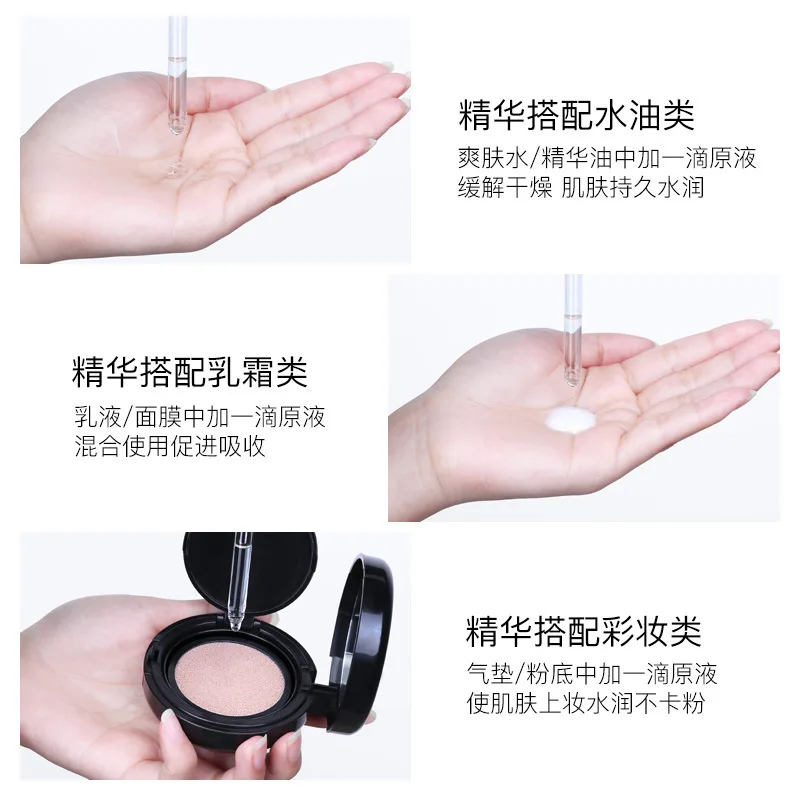 精华搭配水油类

爽肤水/精华油中加一滴原液
缓解干燥 肌肤持久水润

精华搭配乳霜类

乳液/面膜中加一滴原液
混合使用促进吸收

精华搭配彩妆类

气垫/粉底中加一滴原液
使肌肤上妆水润不卡粉