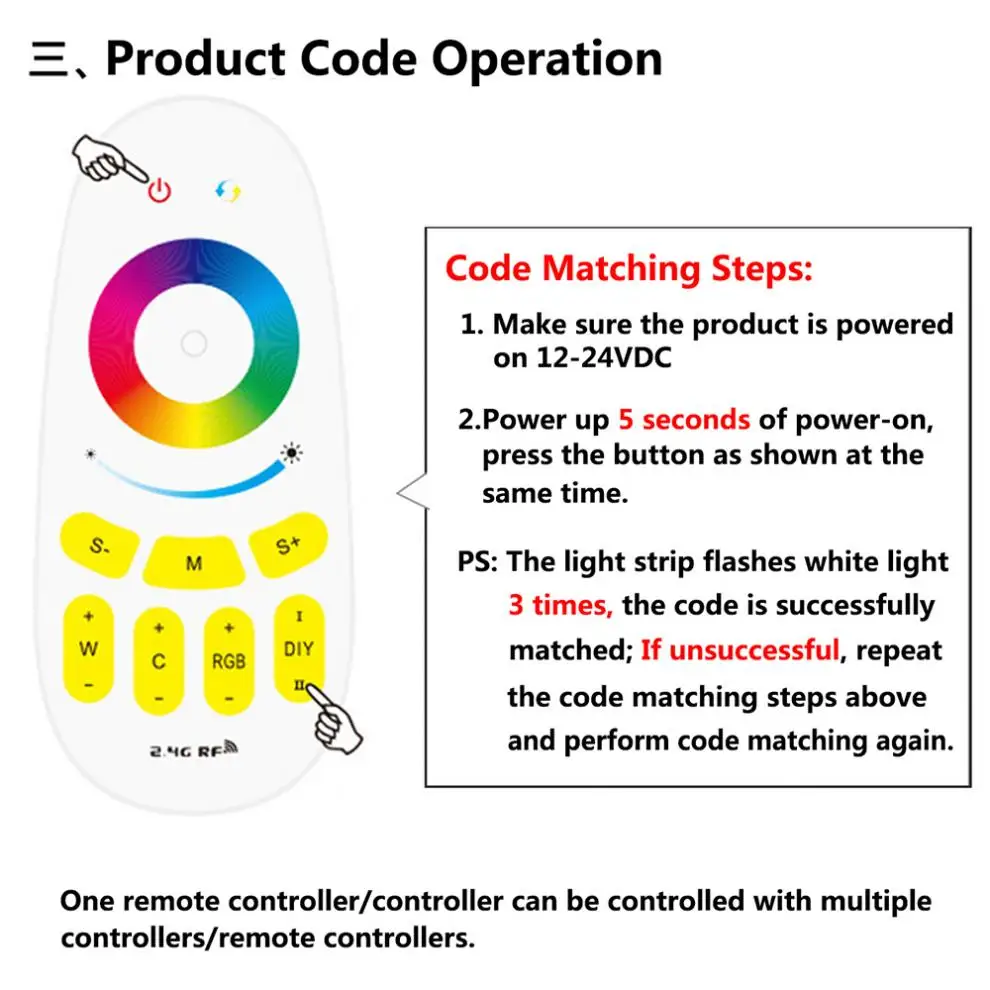 三、Product Code Operation

S-
M
S+
+
W
-
+
C
-
+
RGB
-
I
DIY
II
2.4G RF

Code Matching Steps:

1. Make sure the product is powered on 12-24VDC

2.Power up 5 seconds of power-on, press the button as shown at the same time.

PS: The light strip flashes white light 3 times, the code is successfully matched; If unsuccessful, repeat the code matching steps above and perform code matching again.

One remote controller/controller can be controlled with multiple controllers/remote controllers.