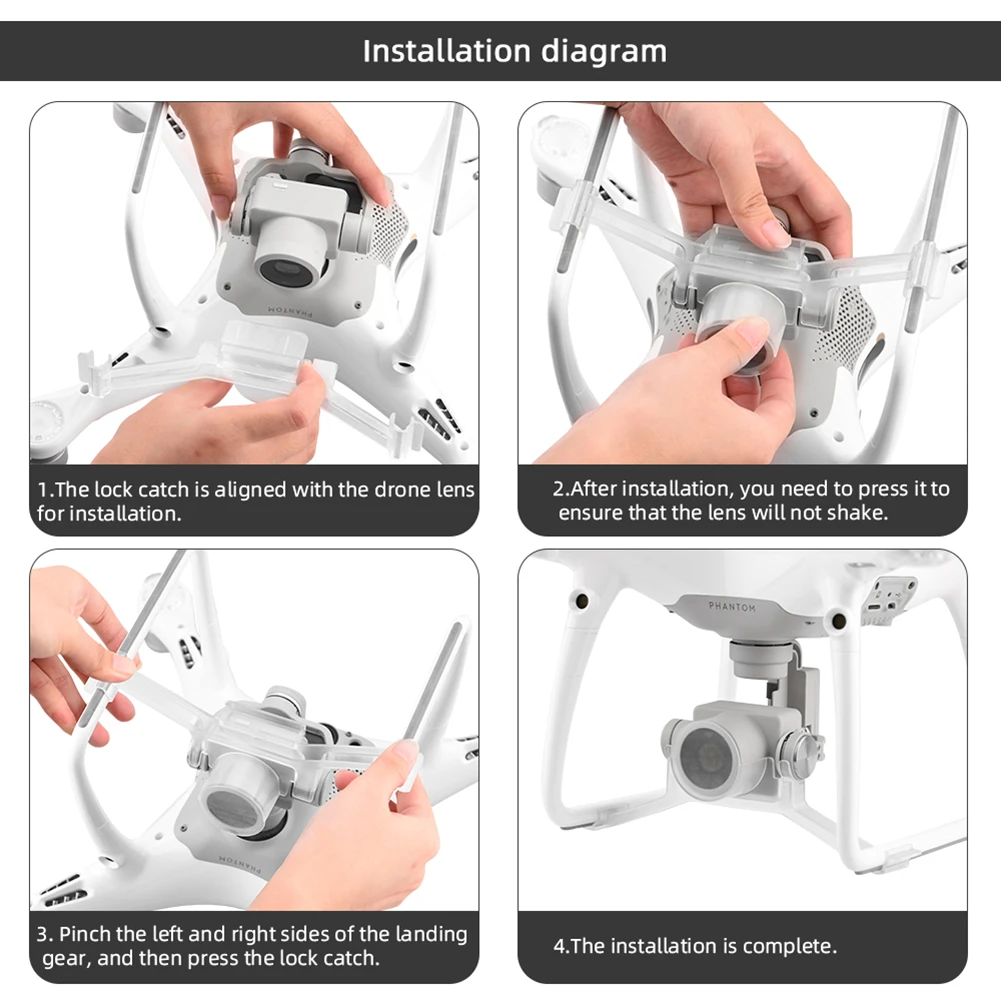 Installation diagram

PHANTOM

1.The lock catch is aligned with the drone lens for installation.

2.After installation, you need to press it to ensure that the lens will not shake.

PHANTOM

3. Pinch the left and right sides of the landing gear, and then press the lock catch.

PHANTOM

4.The installation is complete.