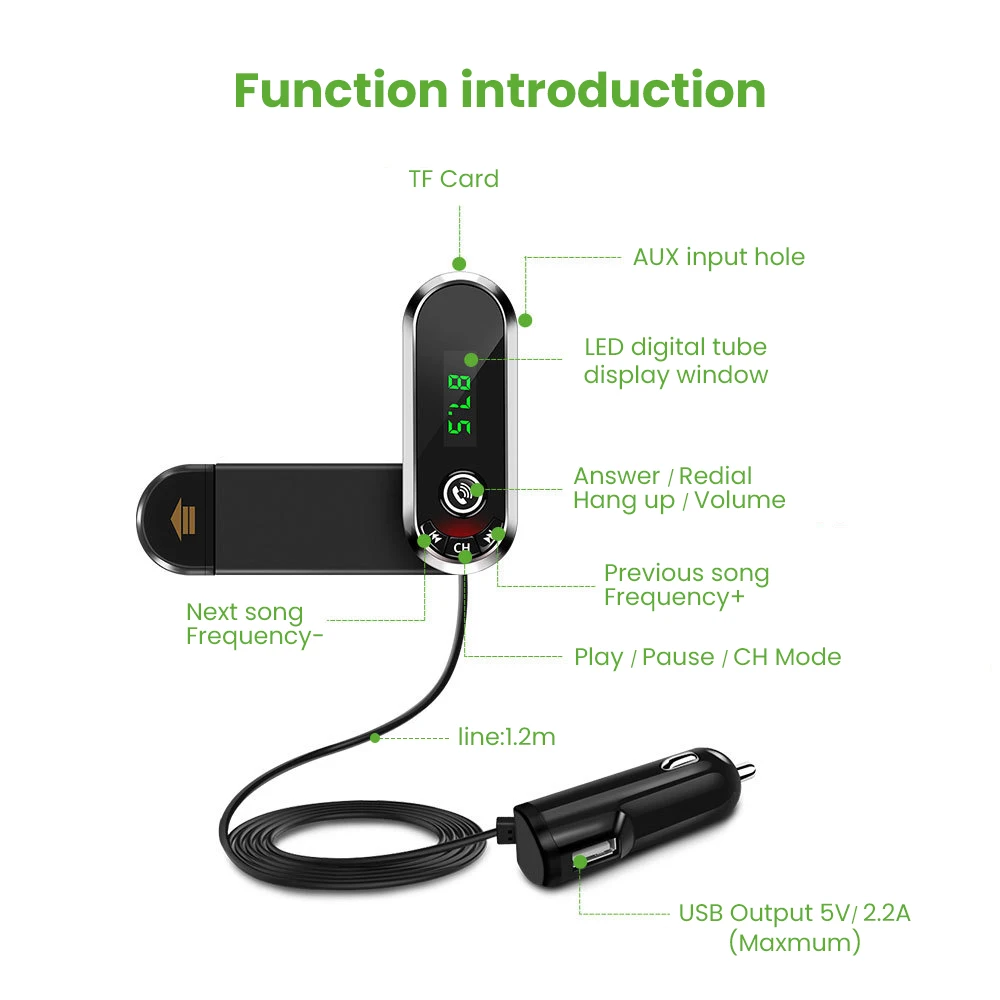 Function introduction

TF Card

AUX input hole

LED digital tube display window

87.5

Answer / Redial Hang up / Volume

CH

Previous song Frequency+

Next song Frequency-

Play / Pause / CH Mode

line:1.2m

USB Output 5V/ 2.2A (Maxmum)