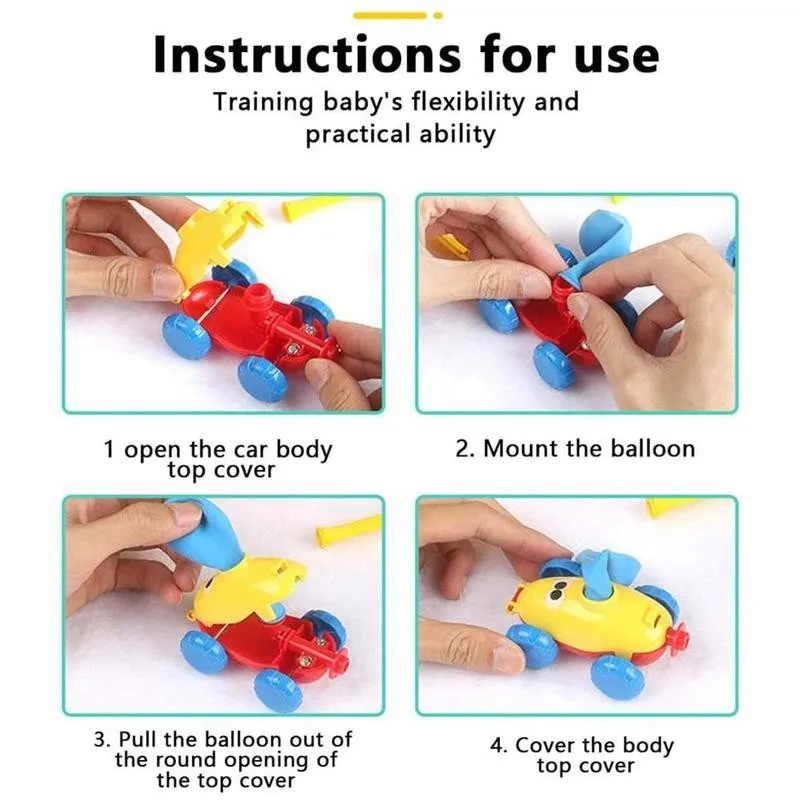 Instructions for use

Training baby's flexibility and practical ability

1 open the car body top cover

2. Mount the balloon

3. Pull the balloon out of the round opening of the top cover

4. Cover the body top cover