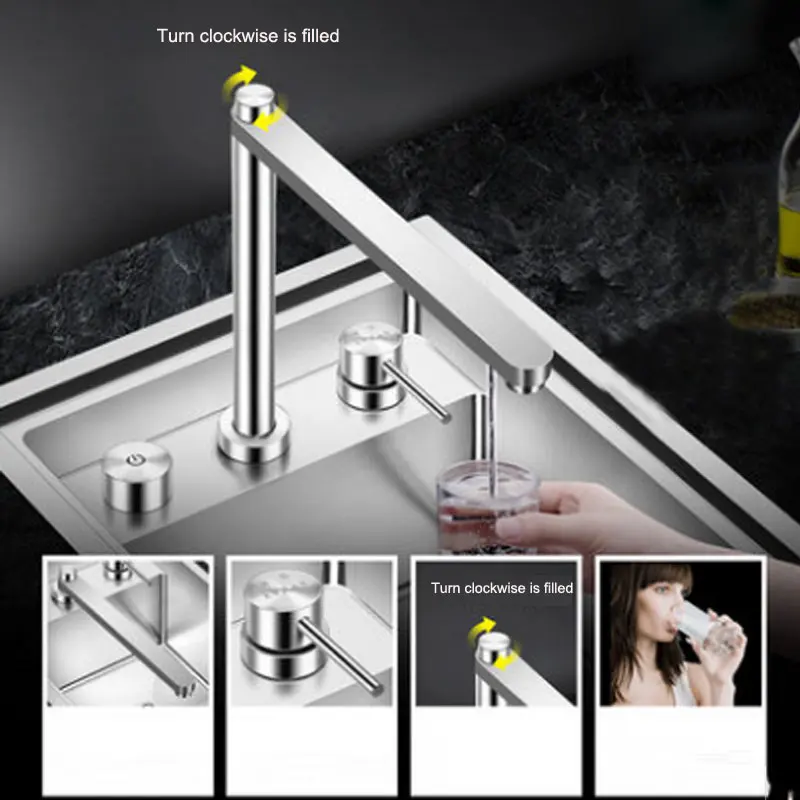 Turn clockwise is filled

Turn clockwise is filled