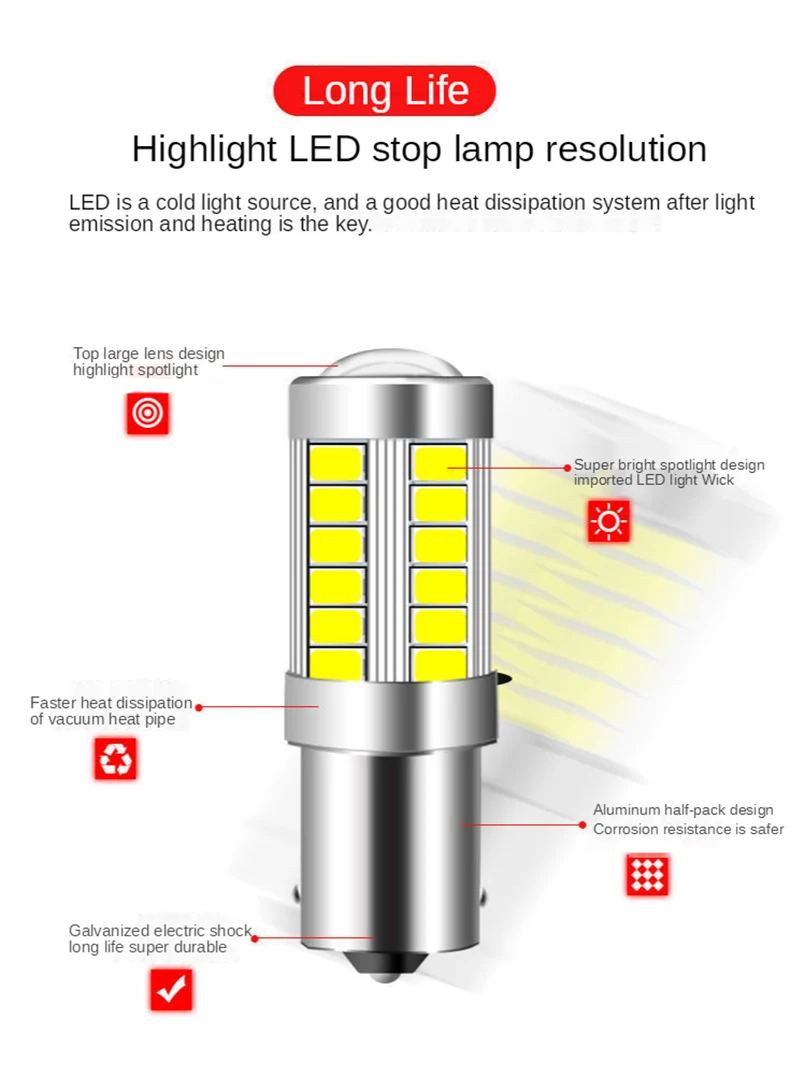 Long Life

Highlight LED stop lamp resolution

LED is a cold light source, and a good heat dissipation system after light emission and heating is the key.

Top large lens design
highlight spotlight

Super bright spotlight design
imported LED light Wick

Faster heat dissipation
of vacuum heat pipe

Aluminum half-pack design
Corrosion resistance is safer

Galvanized electric shock
long life super durable