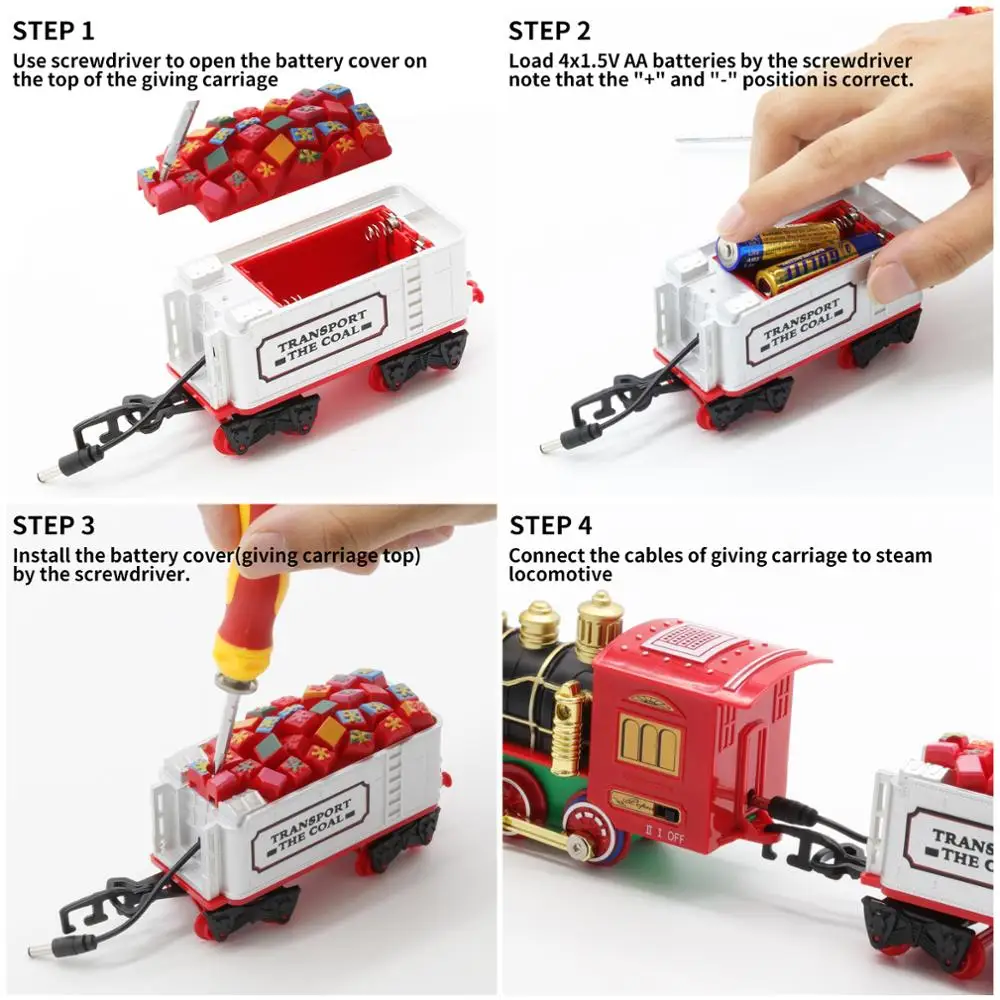 STEP 1
Use screwdriver to open the battery cover on the top of the giving carriage

TRANSPORT THE COAL

STEP 2
Load 4x1.5V AA batteries by the screwdriver note that the "+" and "-" position is correct.

TRANSPORT THE COAL

STEP 3
Install the battery cover(giving carriage top) by the screwdriver.

TRANSPORT THE COAL

STEP 4
Connect the cables of giving carriage to steam locomotive

II I OFF

TRANS THE C