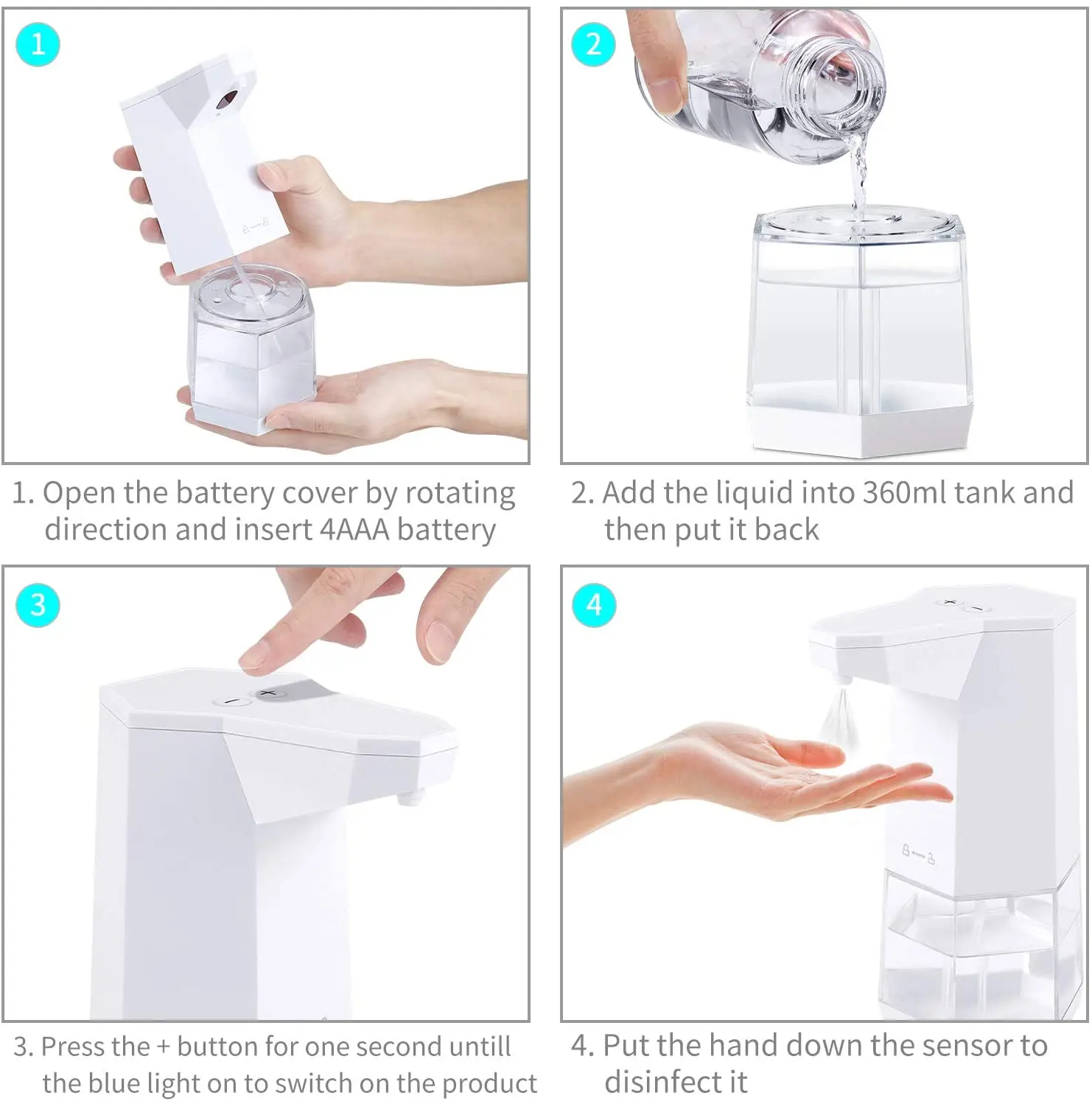 1

1. Open the battery cover by rotating direction and insert 4AAA battery

2

2. Add the liquid into 360ml tank and then put it back

3

3. Press the + button for one second untill the blue light on to switch on the product

4

4. Put the hand down the sensor to disinfect it