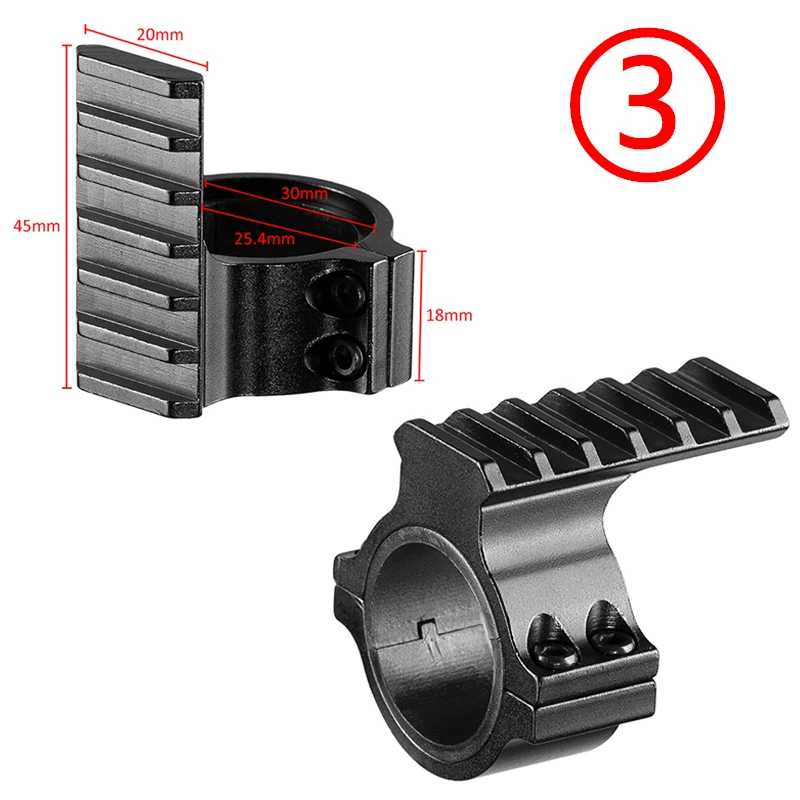 20mm

③

45mm

30mm

25.4mm

18mm