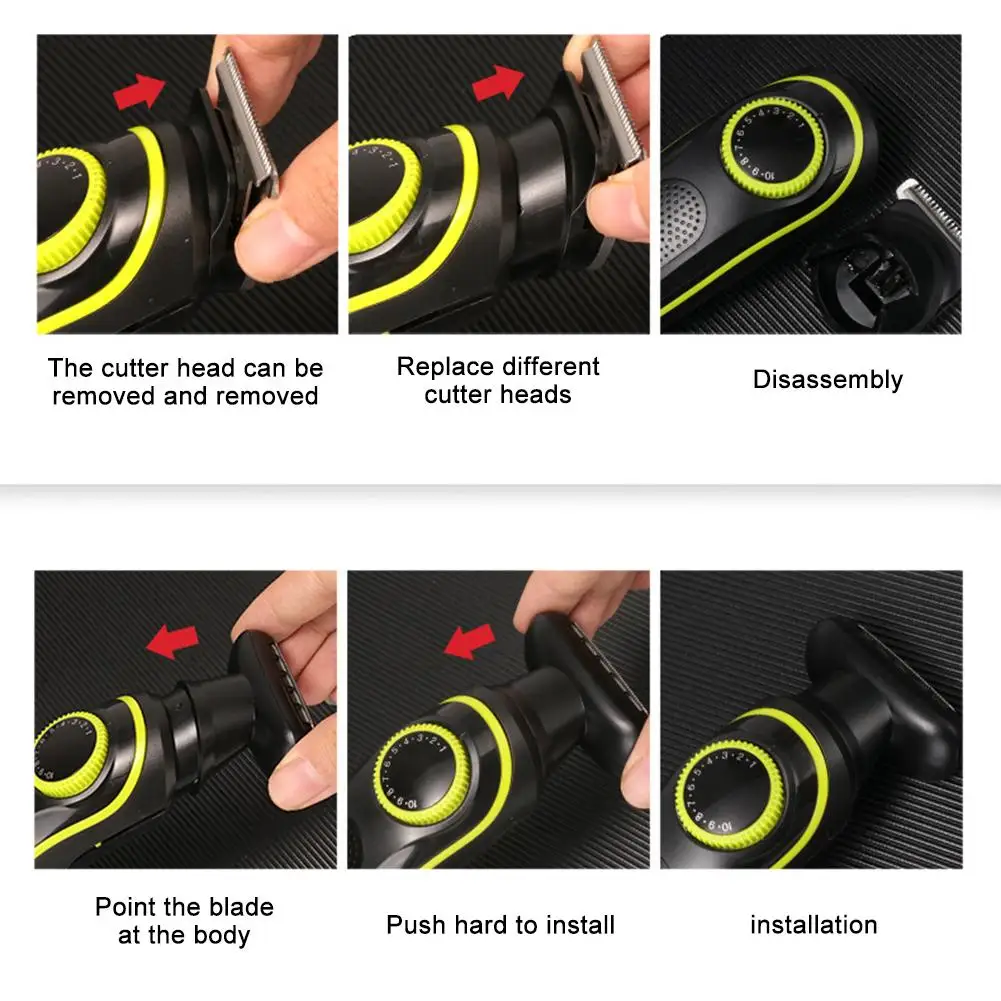 The cutter head can be removed and removed

Replace different cutter heads

Disassembly

Point the blade at the body

Push hard to install

installation