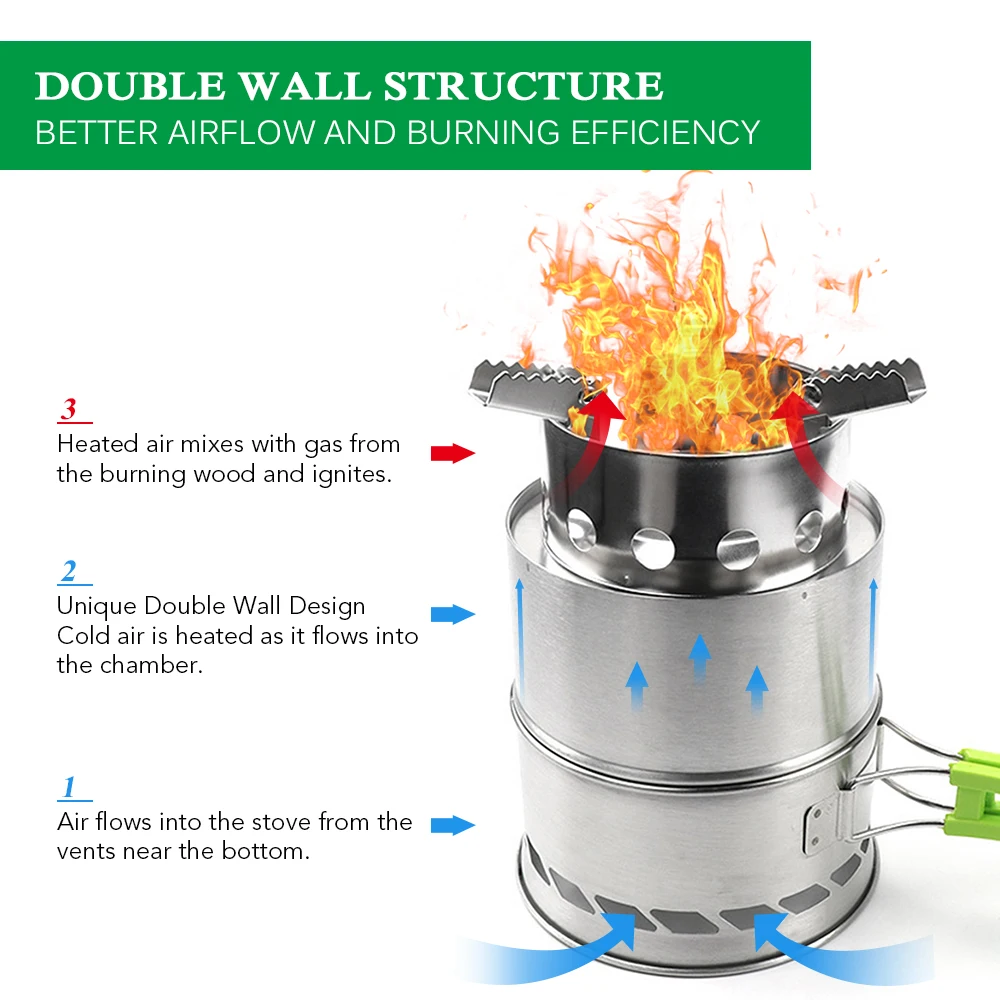 DOUBLE WALL STRUCTURE
BETTER AIRFLOW AND BURNING EFFICIENCY

3
Heated air mixes with gas from the burning wood and ignites.

2
Unique Double Wall Design
Cold air is heated as it flows into the chamber.

1
Air flows into the stove from the vents near the bottom.