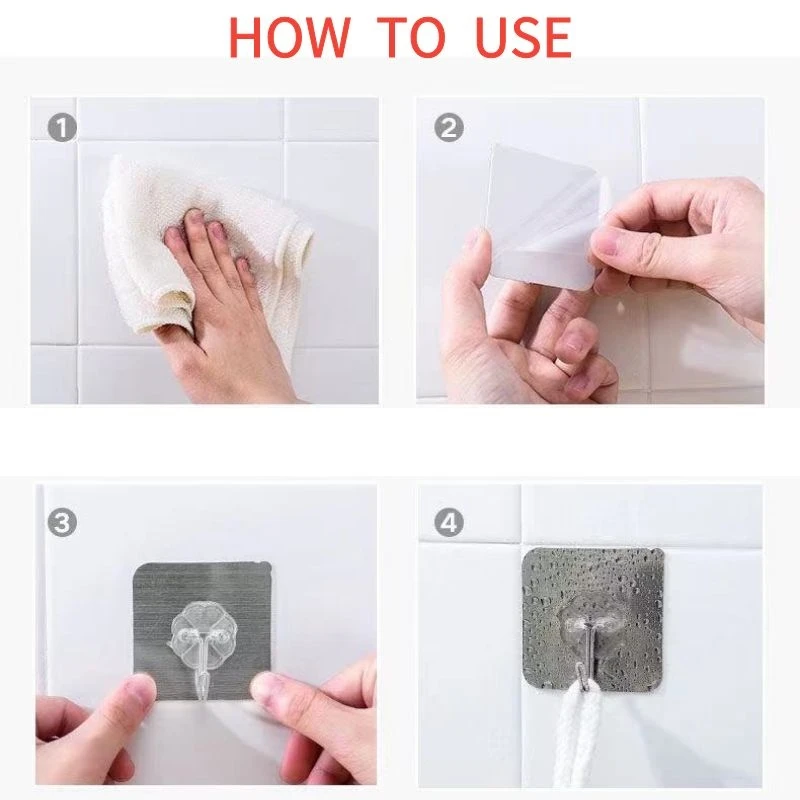 HOW TO USE

1

2

3

4