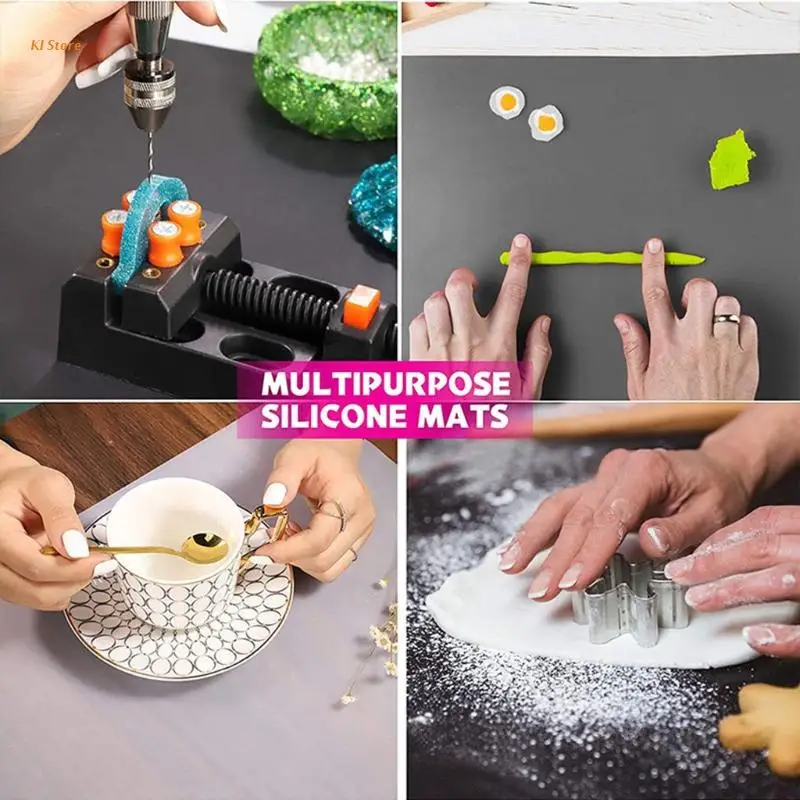 KI Store

MULTIPURPOSE
SILICONE MATS