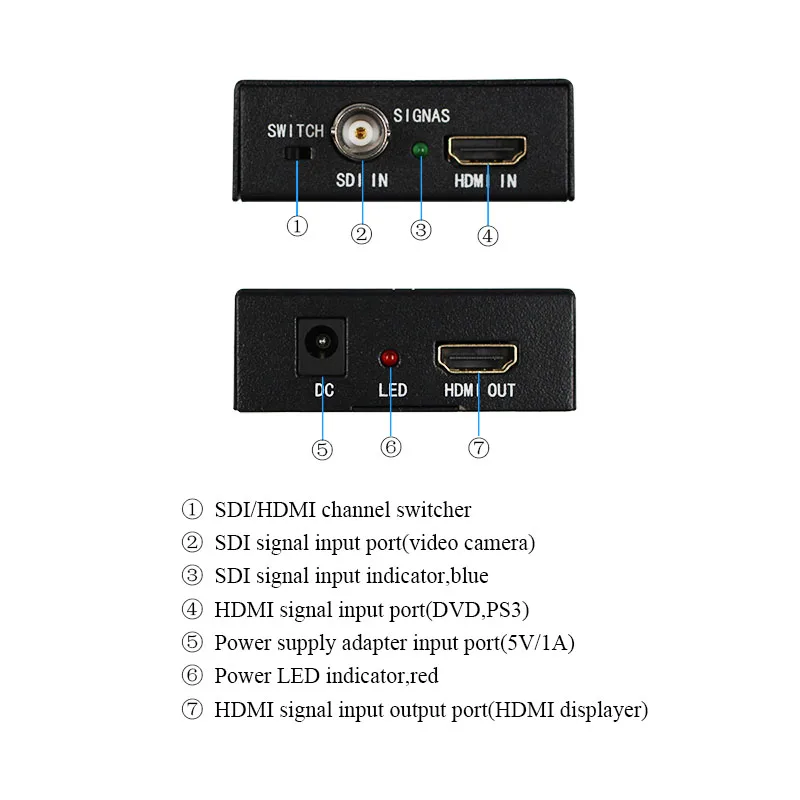 SWITCH
SIGNAS
SDI IN
HDMI IN
①
②
③
④

DC
LED
HDMI OUT
⑤
⑥
⑦

① SDI/HDMI channel switcher
② SDI signal input port(video camera)
③ SDI signal input indicator,blue
④ HDMI signal input port(DVD,PS3)
⑤ Power supply adapter input port(5V/1A)
⑥ Power LED indicator,red
⑦ HDMI signal input output port(HDMI displayer)