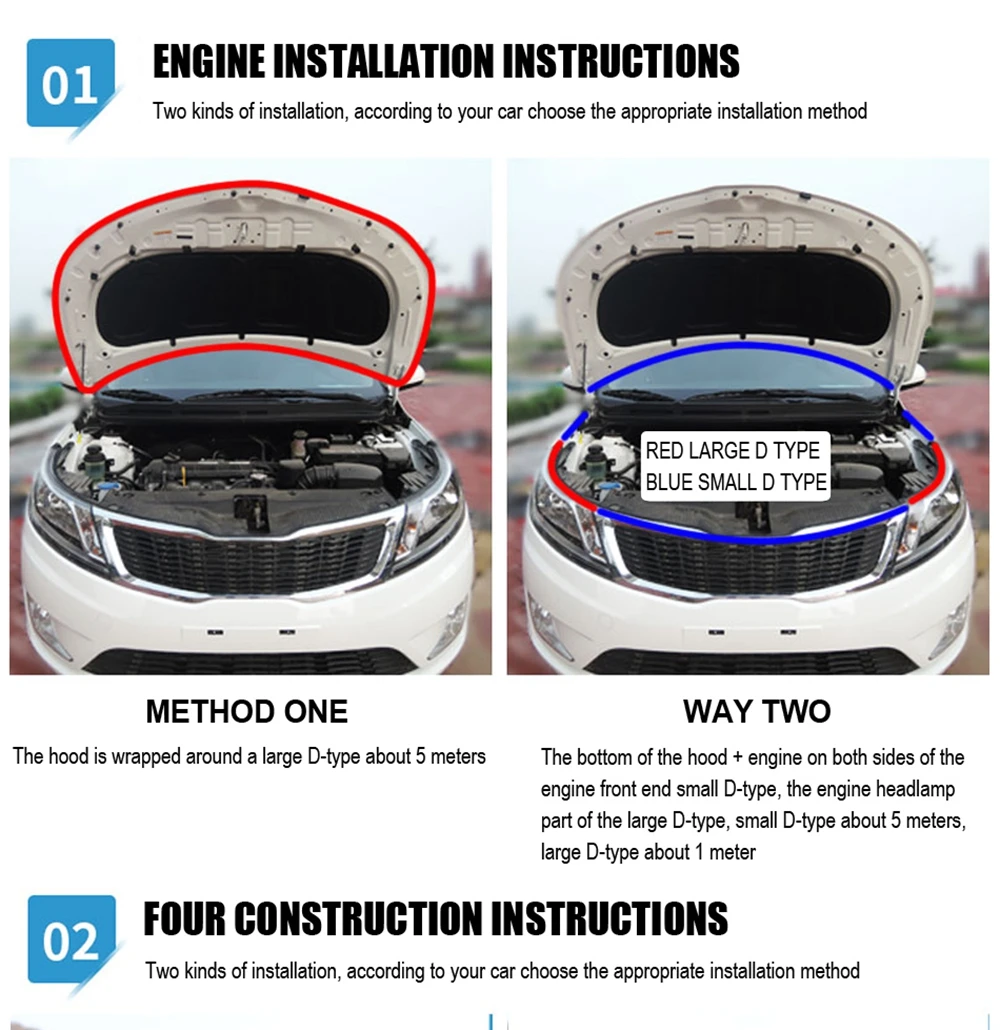 01

ENGINE INSTALLATION INSTRUCTIONS

Two kinds of installation, according to your car choose the appropriate installation method

RED LARGE D TYPE
BLUE SMALL D TYPE

METHOD ONE

The hood is wrapped around a large D-type about 5 meters

WAY TWO

The bottom of the hood + engine on both sides of the engine front end small D-type, the engine headlamp part of the large D-type, small D-type about 5 meters, large D-type about 1 meter

02

FOUR CONSTRUCTION INSTRUCTIONS

Two kinds of installation, according to your car choose the appropriate installation method