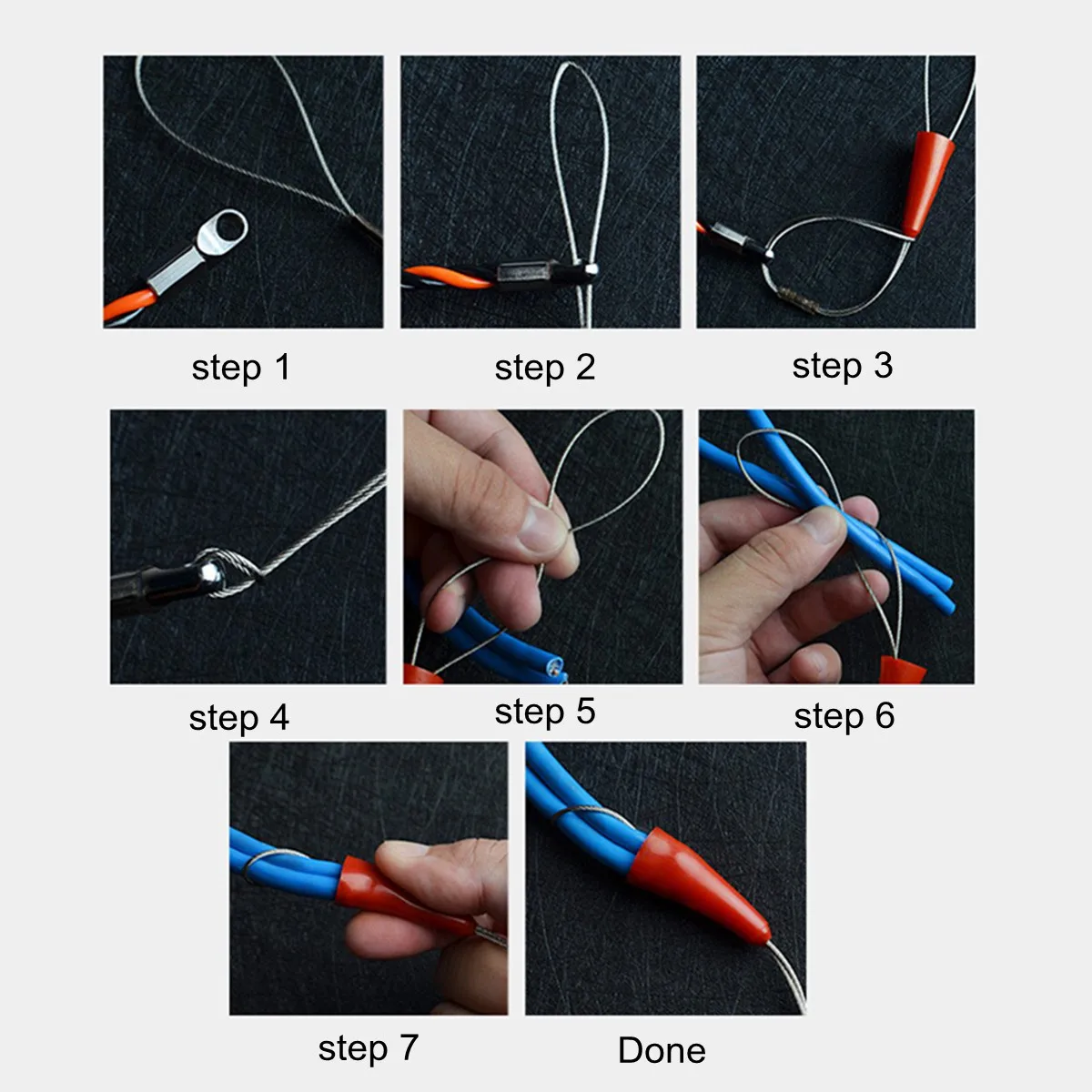 step 1

step 2

step 3

step 4

step 5

step 6

step 7

Done