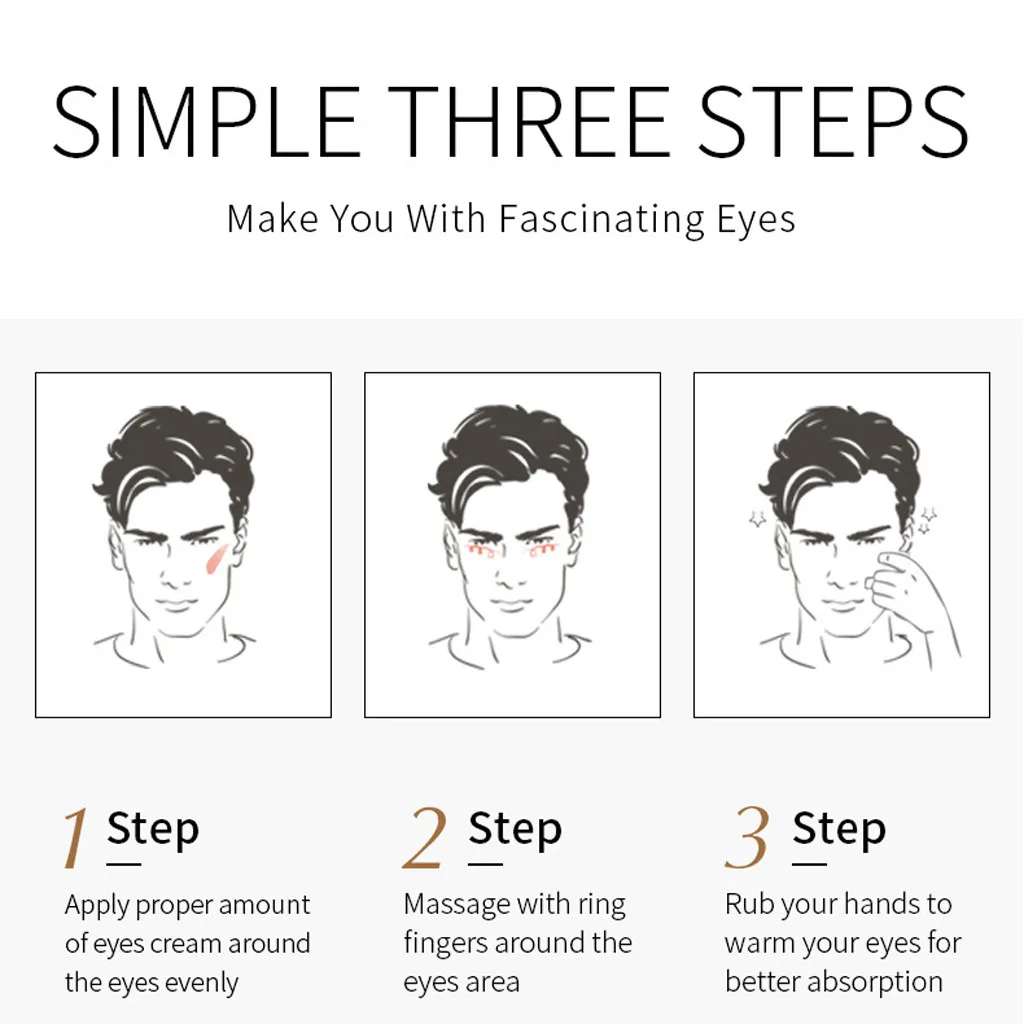 SIMPLE THREE STEPS

Make You With Fascinating Eyes

1 Step

Apply proper amount of eyes cream around the eyes evenly

2 Step

Massage with ring fingers around the eyes area

3 Step

Rub your hands to warm your eyes for better absorption